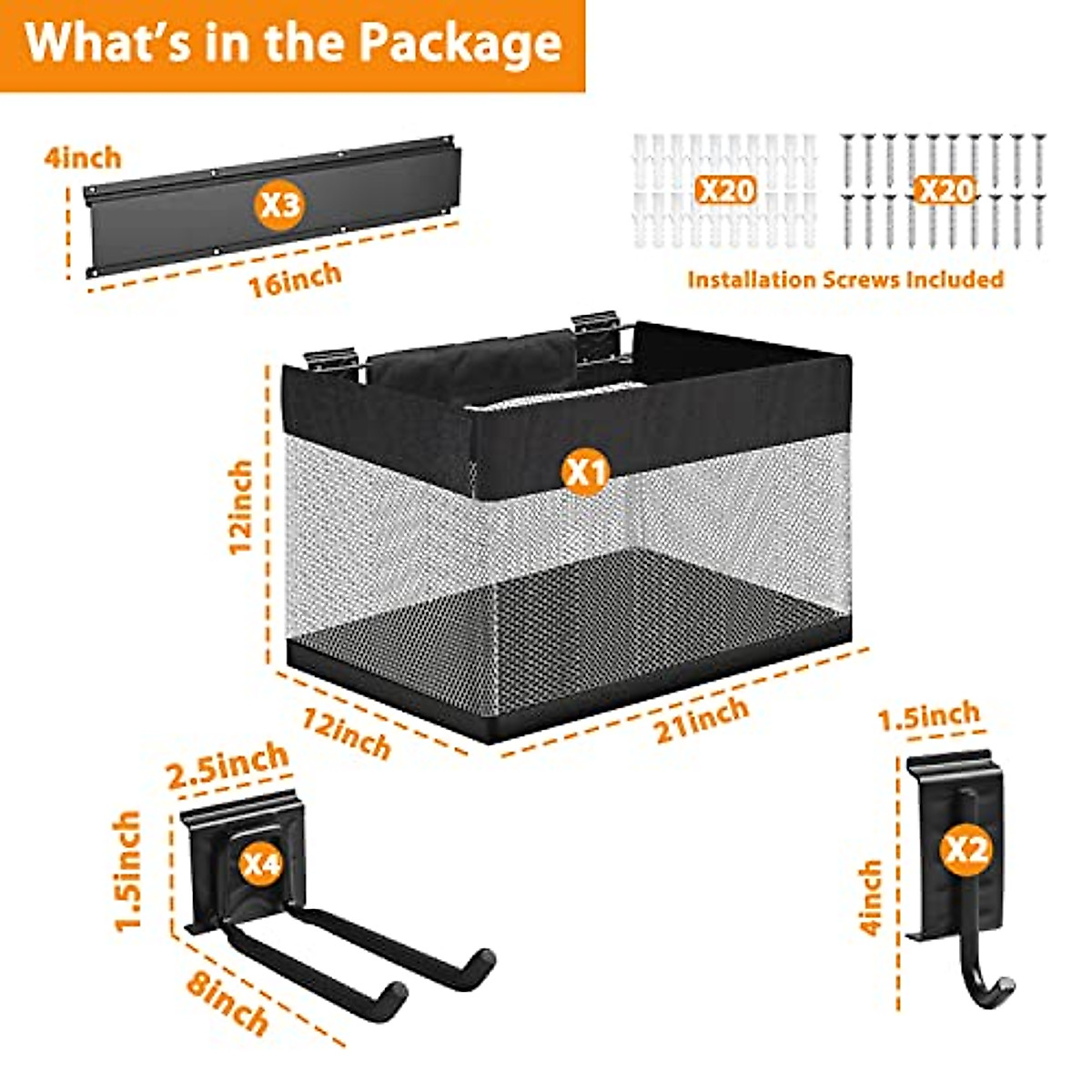 What's in the Package

4inch
X3
16inch

X20
X20
Installation Screws Included

12inch
X1
12inch
21inch

2.5inch
1.5inch
X4
8inch

1.5inch
X2
4inch