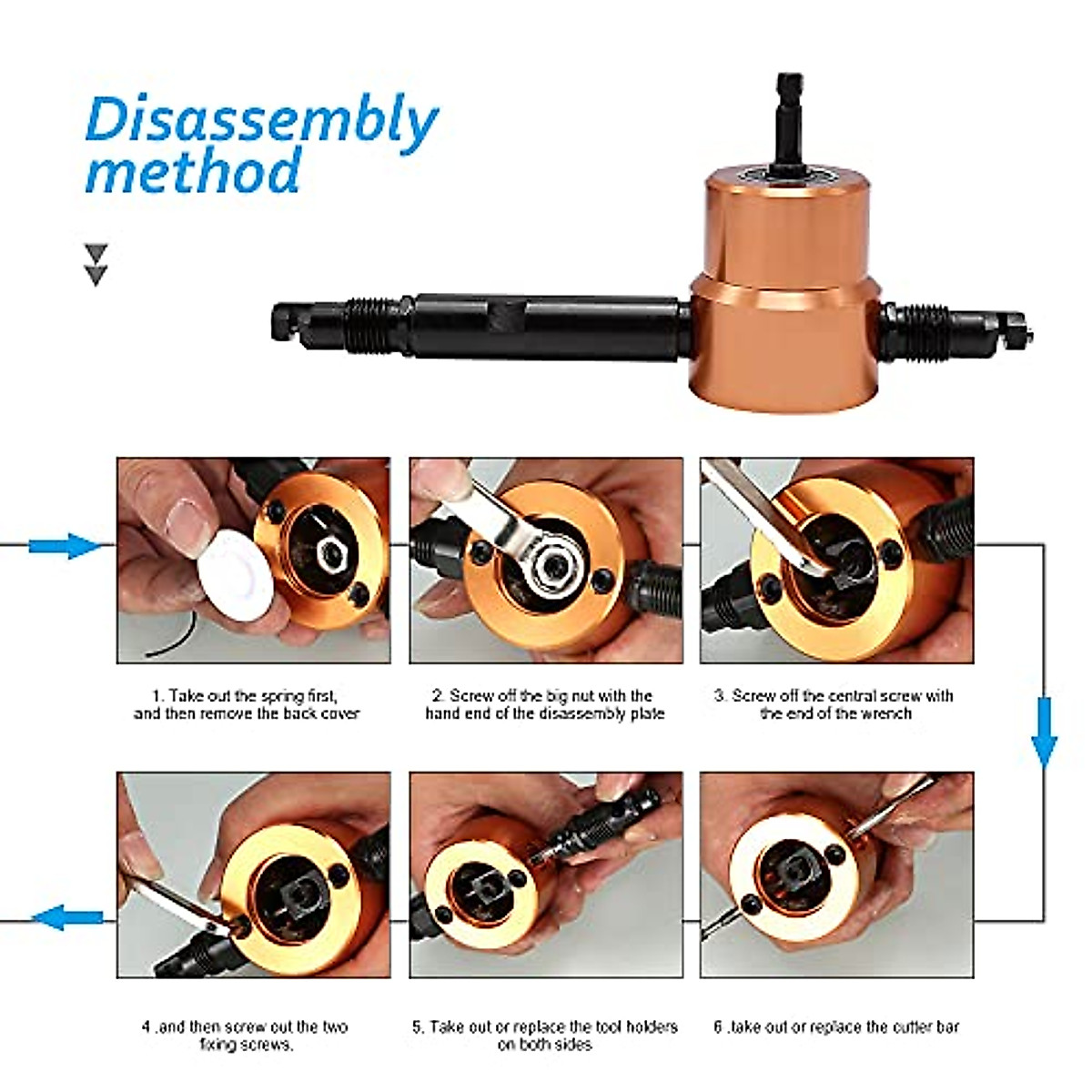 Disassembly method

1. Take out the spring first, and then remove the back cover

2. Screw off the big nut with the hand end of the disassembly plate

3. Screw off the central screw with the end of the wrench

4 .and then screw out the two fixing screws.

5. Take out or replace the tool holders on both sides

6 .take out or replace the cutter bar