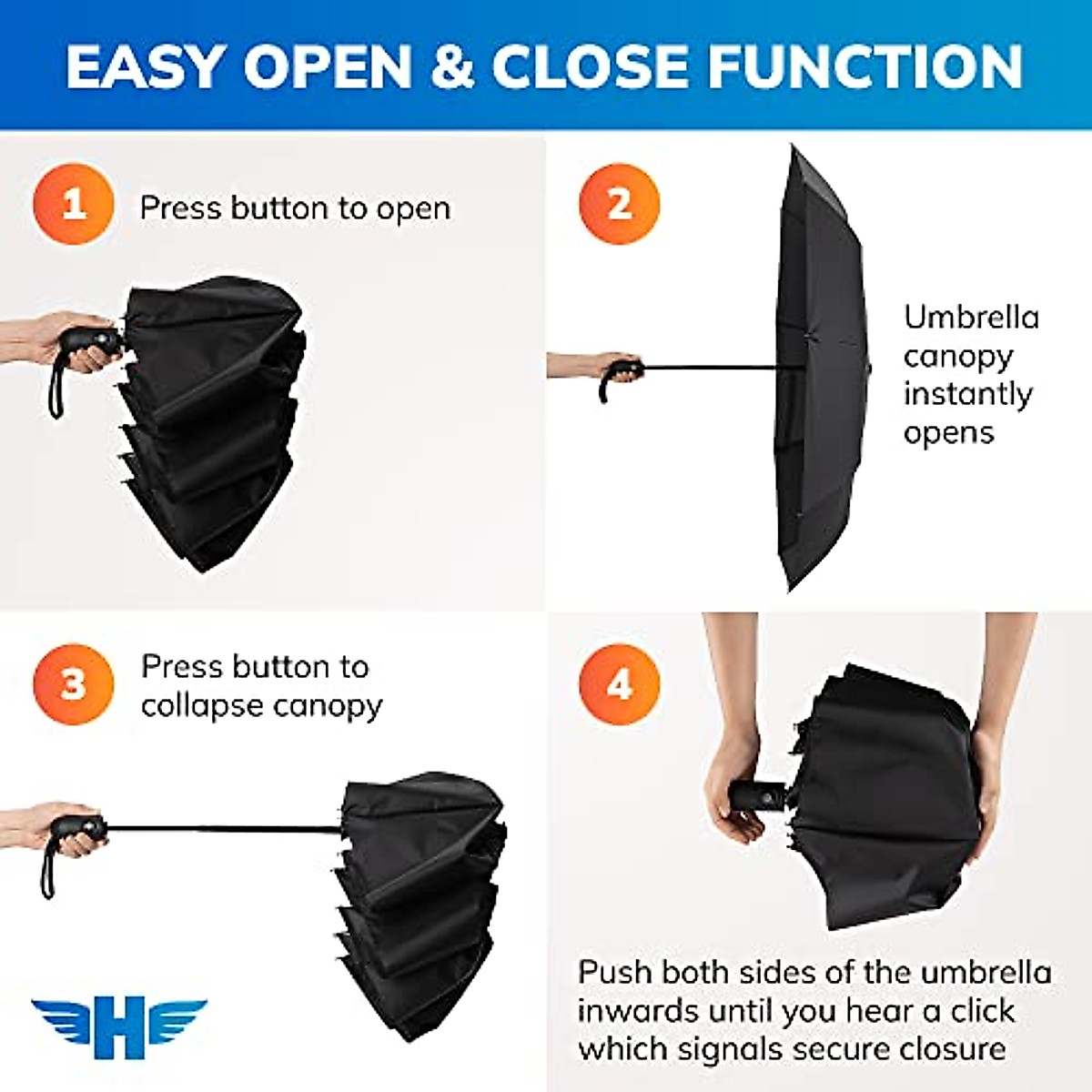 EASY OPEN & CLOSE FUNCTION

1 Press button to open

2 Umbrella canopy instantly opens

3 Press button to collapse canopy

4 Push both sides of the umbrella inwards until you hear a click which signals secure closure

H