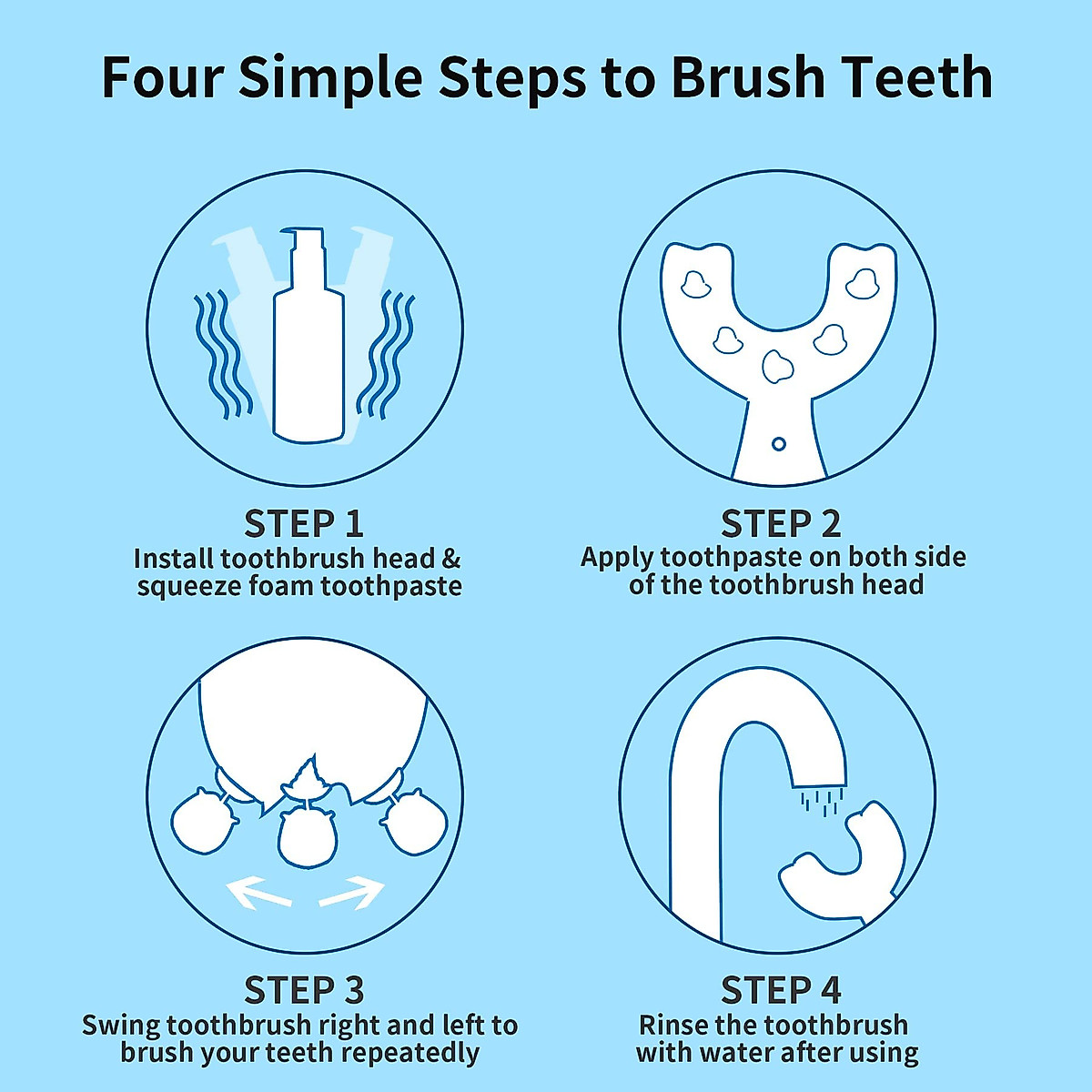 Four Simple Steps to Brush Teeth

STEP 1
Install toothbrush head & squeeze foam toothpaste

STEP 2
Apply toothpaste on both side of the toothbrush head

STEP 3
Swing toothbrush right and left to brush your teeth repeatedly

STEP 4
Rinse the toothbrush with water after using