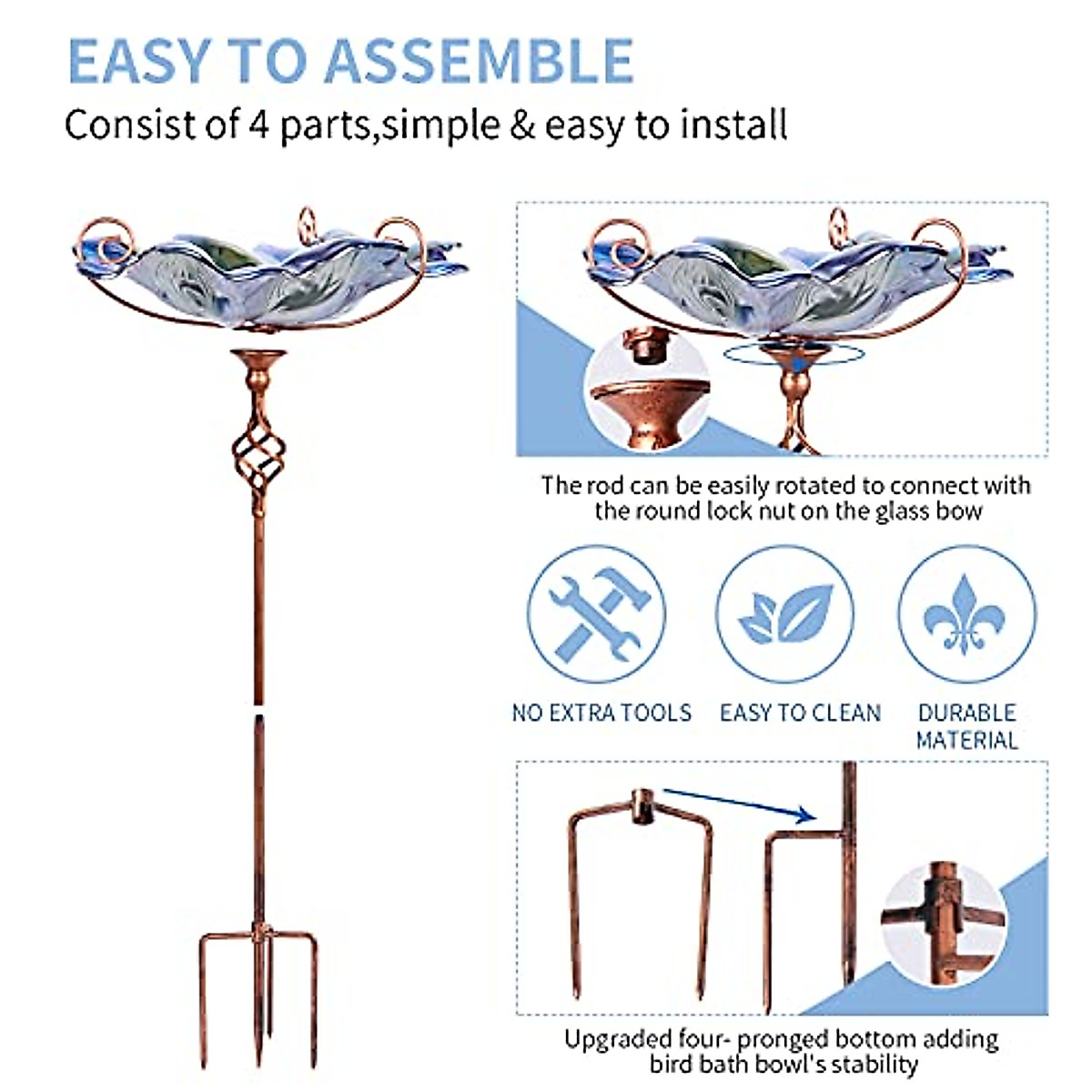 EASY TO ASSEMBLE

Consist of 4 parts,simple & easy to install

The rod can be easily rotated to connect with the round lock nut on the glass bow

NO EXTRA TOOLS

EASY TO CLEAN

DURABLE MATERIAL

Upgraded four- pronged bottom adding bird bath bowl's stability