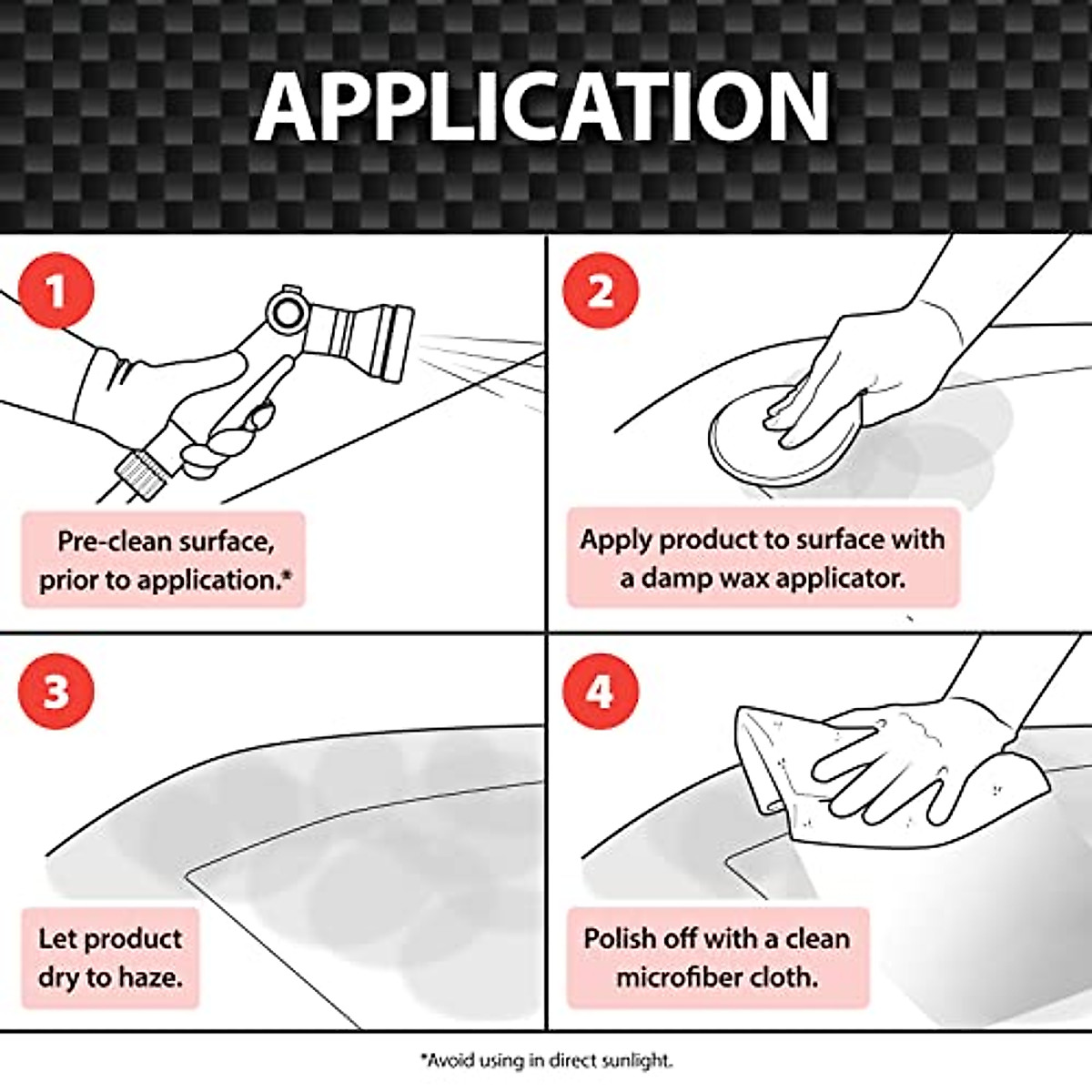 APPLICATION

1

Pre-clean surface, prior to application.*

2

Apply product to surface with a damp wax applicator.

3

Let product dry to haze.

4

Polish off with a clean microfiber cloth.

*Avoid using in direct sunlight.