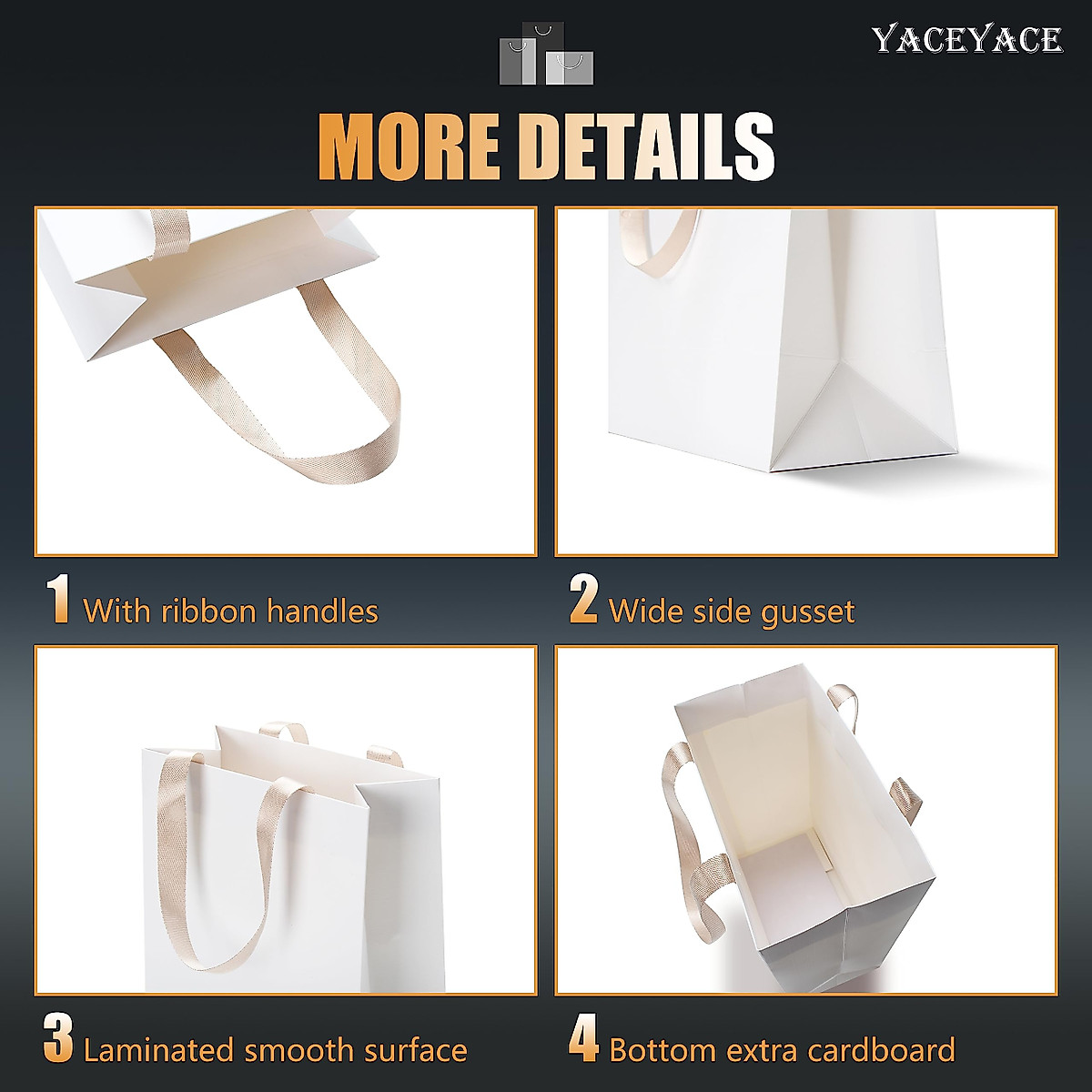 YACEYACE

MORE DETAILS

1 With ribbon handles

2 Wide side gusset

3 Laminated smooth surface

4 Bottom extra cardboard