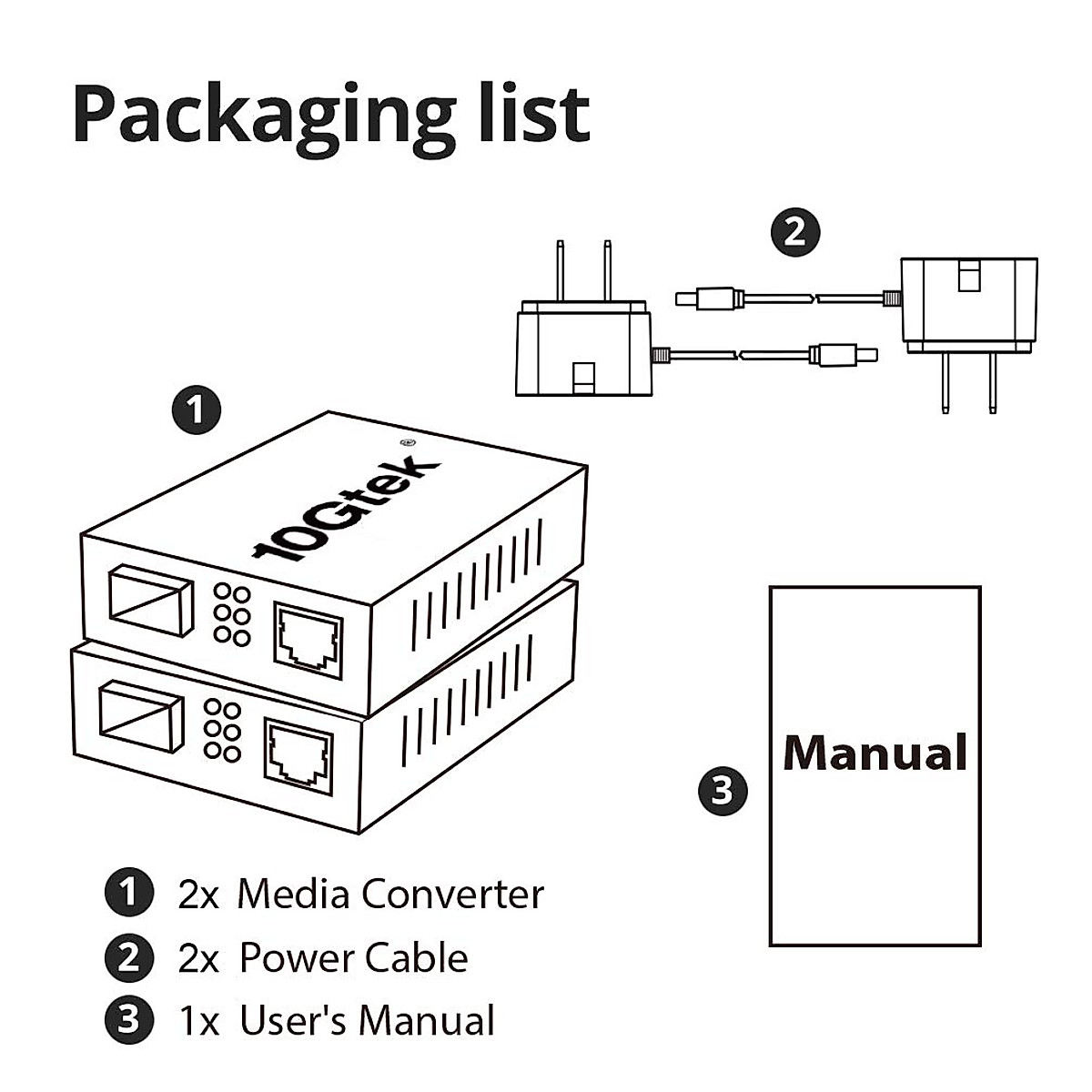 Packaging list

2

1

10Gtek

Manual

3

1 2x Media Converter
2 2x Power Cable
3 1x User's Manual