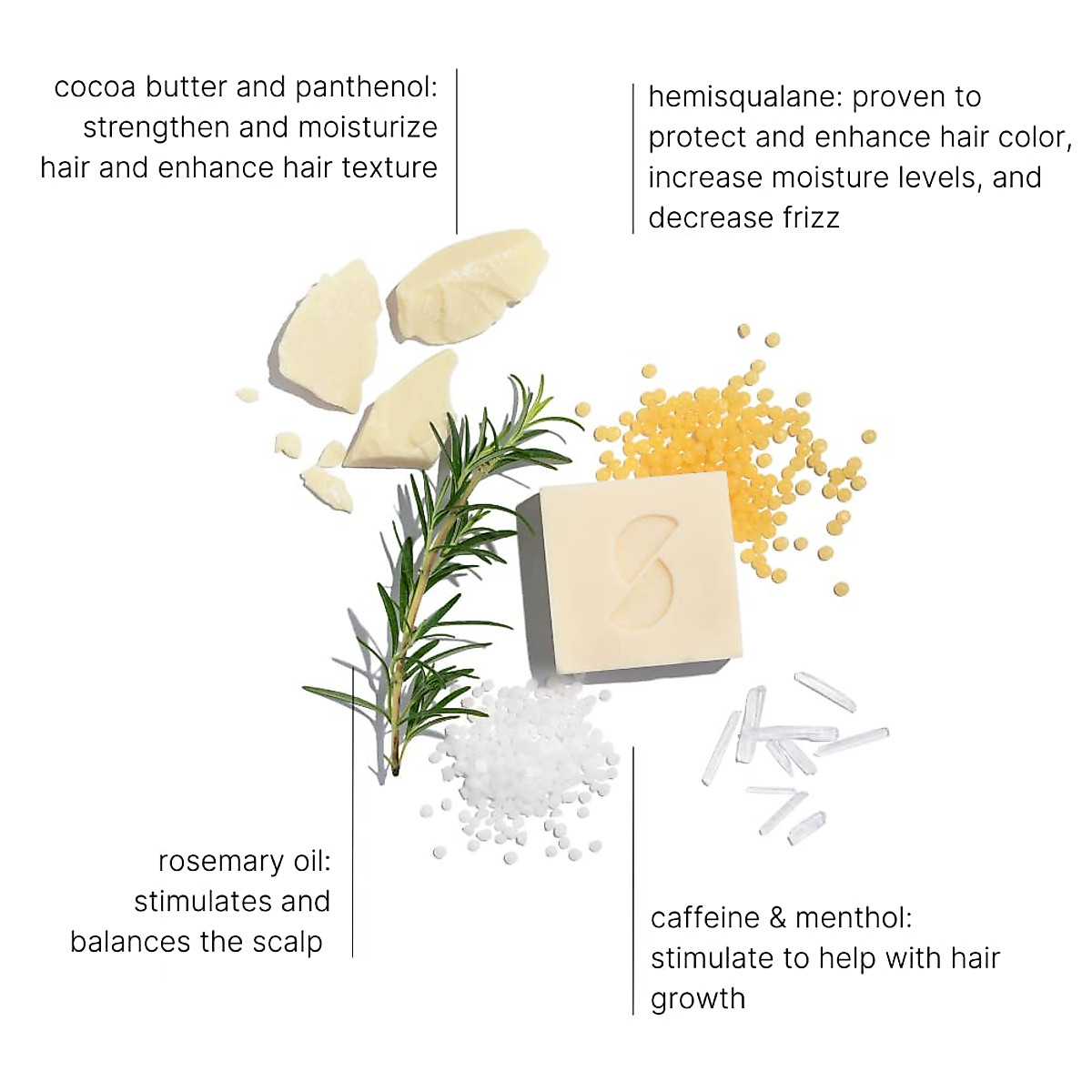 cocoa butter and panthenol: strengthen and moisturize hair and enhance hair texture

hemisqualane: proven to protect and enhance hair color, increase moisture levels, and decrease frizz

rosemary oil: stimulates and balances the scalp

caffeine & menthol: stimulate to help with hair growth