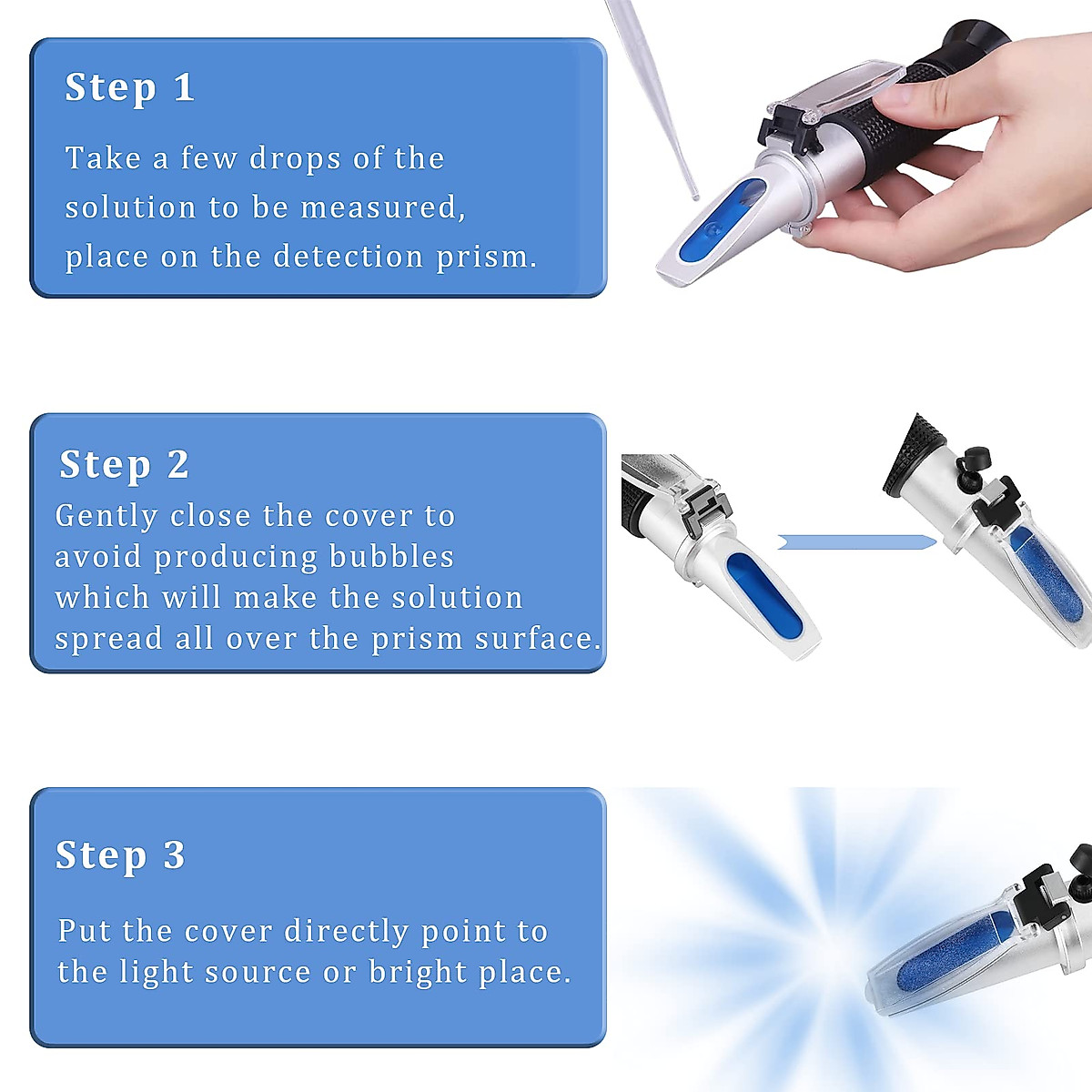 Step 1

Take a few drops of the solution to be measured, place on the detection prism.

Step 2

Gently close the cover to avoid producing bubbles which will make the solution spread all over the prism surface.

Step 3

Put the cover directly point to the light source or bright place.