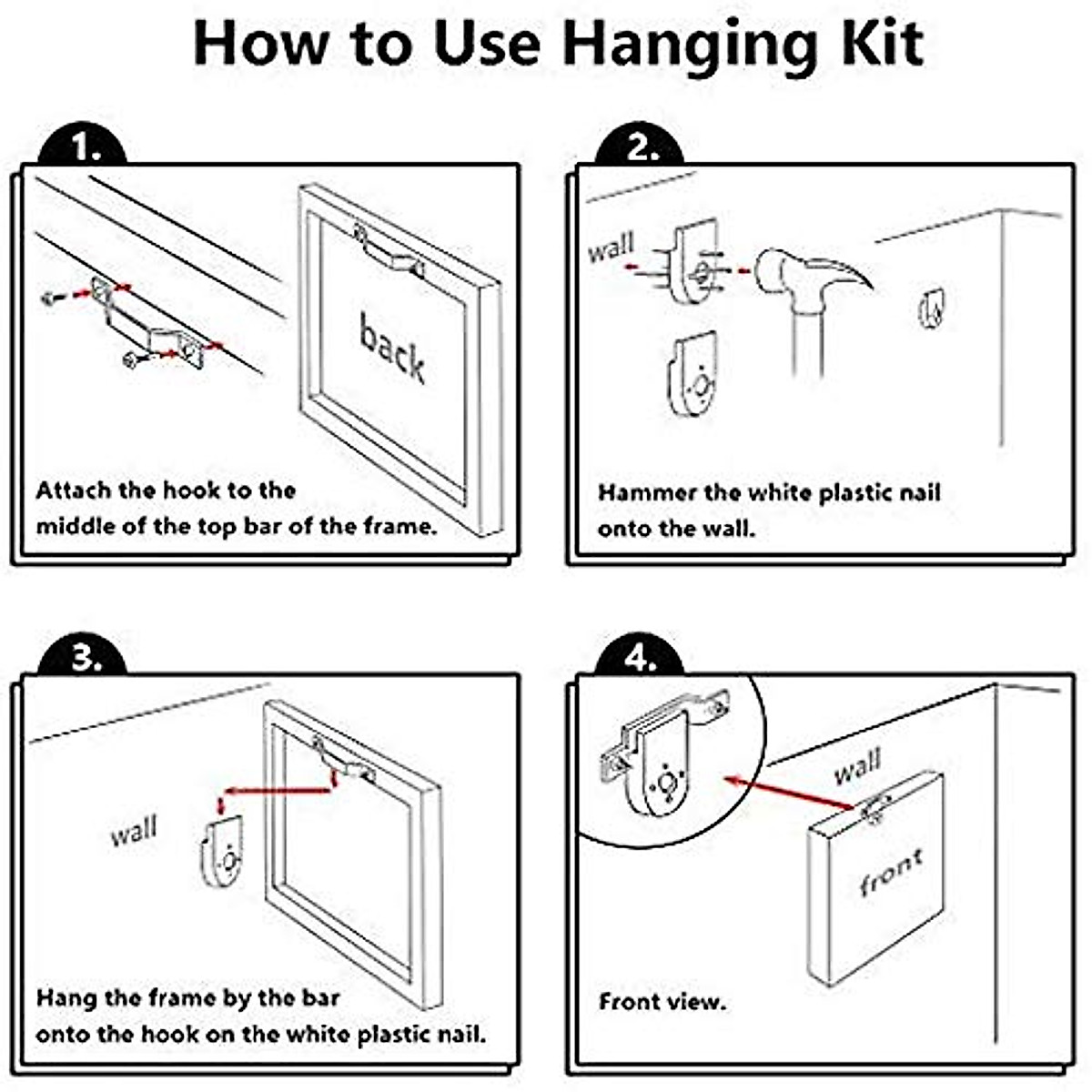 How to Use Hanging Kit

1.

back

Attach the hook to the middle of the top bar of the frame.

2.

wall

Hammer the white plastic nail onto the wall.

3.

wall

Hang the frame by the bar onto the hook on the white plastic nail.

4.

wall

front

Front view.