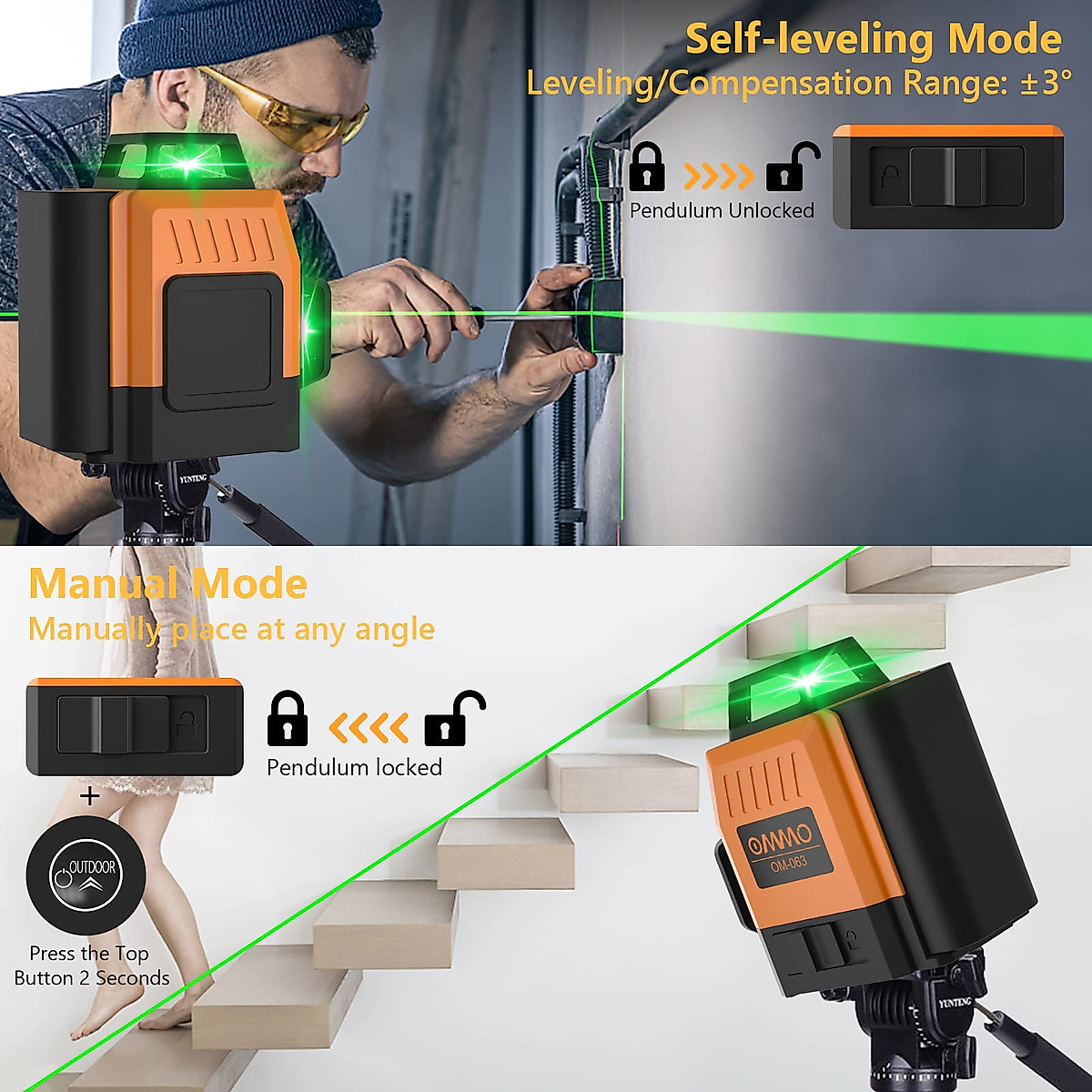 Self-leveling Mode
Leveling/Compensation Range: ±3°

Pendulum Unlocked

YUNTENG

Manual Mode
Manually place at any angle

Pendulum locked

+

OUTDOOR

Press the Top Button 2 Seconds

OMMO
OM-063

YUNTENG