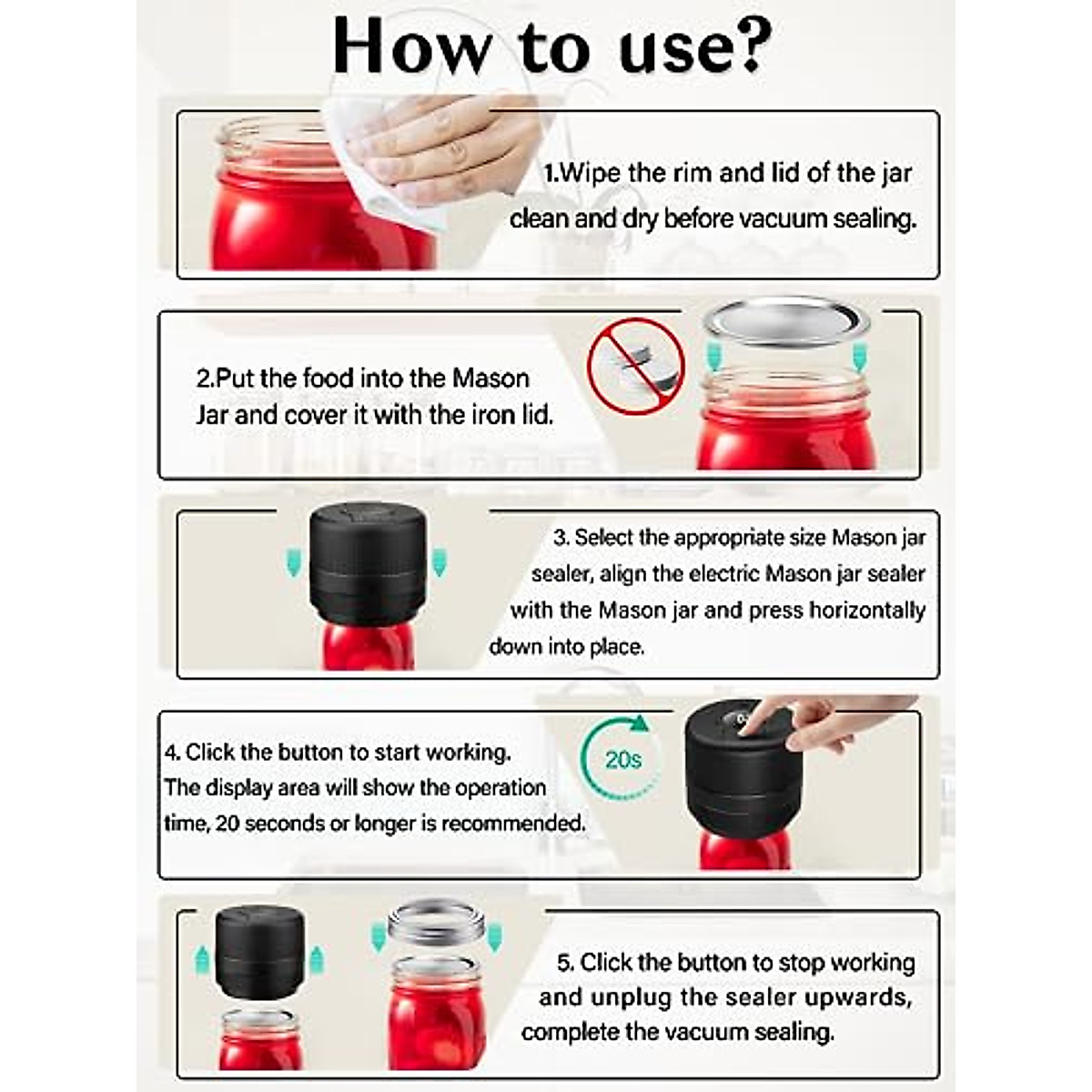 How to use?

1.Wipe the rim and lid of the jar clean and dry before vacuum sealing.

2.Put the food into the Mason Jar and cover it with the iron lid.

3. Select the appropriate size Mason jar sealer, align the electric Mason jar sealer with the Mason jar and press horizontally down into place.

4. Click the button to start working. The display area will show the operation time, 20 seconds or longer is recommended.

20s

5. Click the button to stop working and unplug the sealer upwards, complete the vacuum sealing.