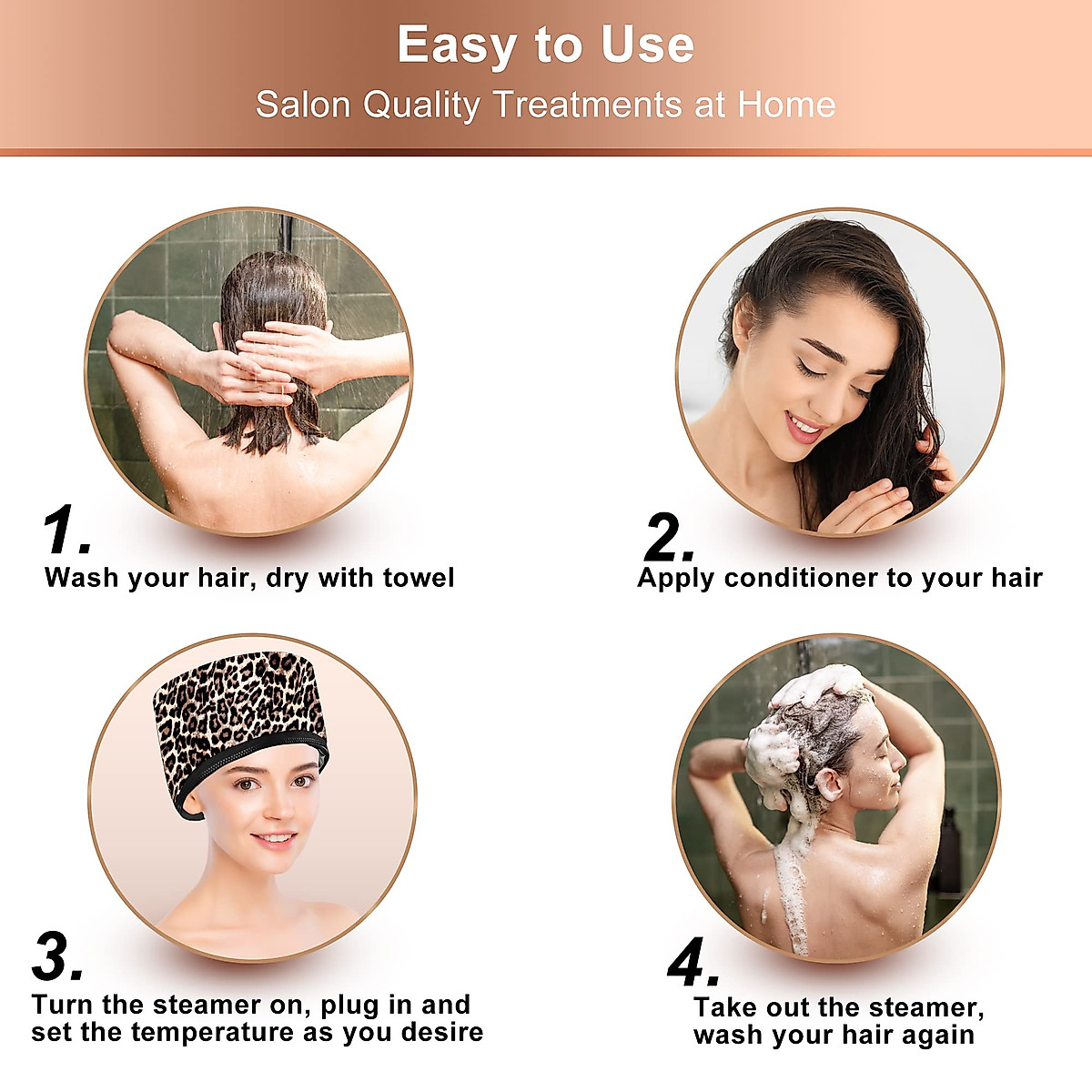 Easy to Use
Salon Quality Treatments at Home

1.
Wash your hair, dry with towel

2.
Apply conditioner to your hair

3.
Turn the steamer on, plug in and set the temperature as you desire

4.
Take out the steamer, wash your hair again