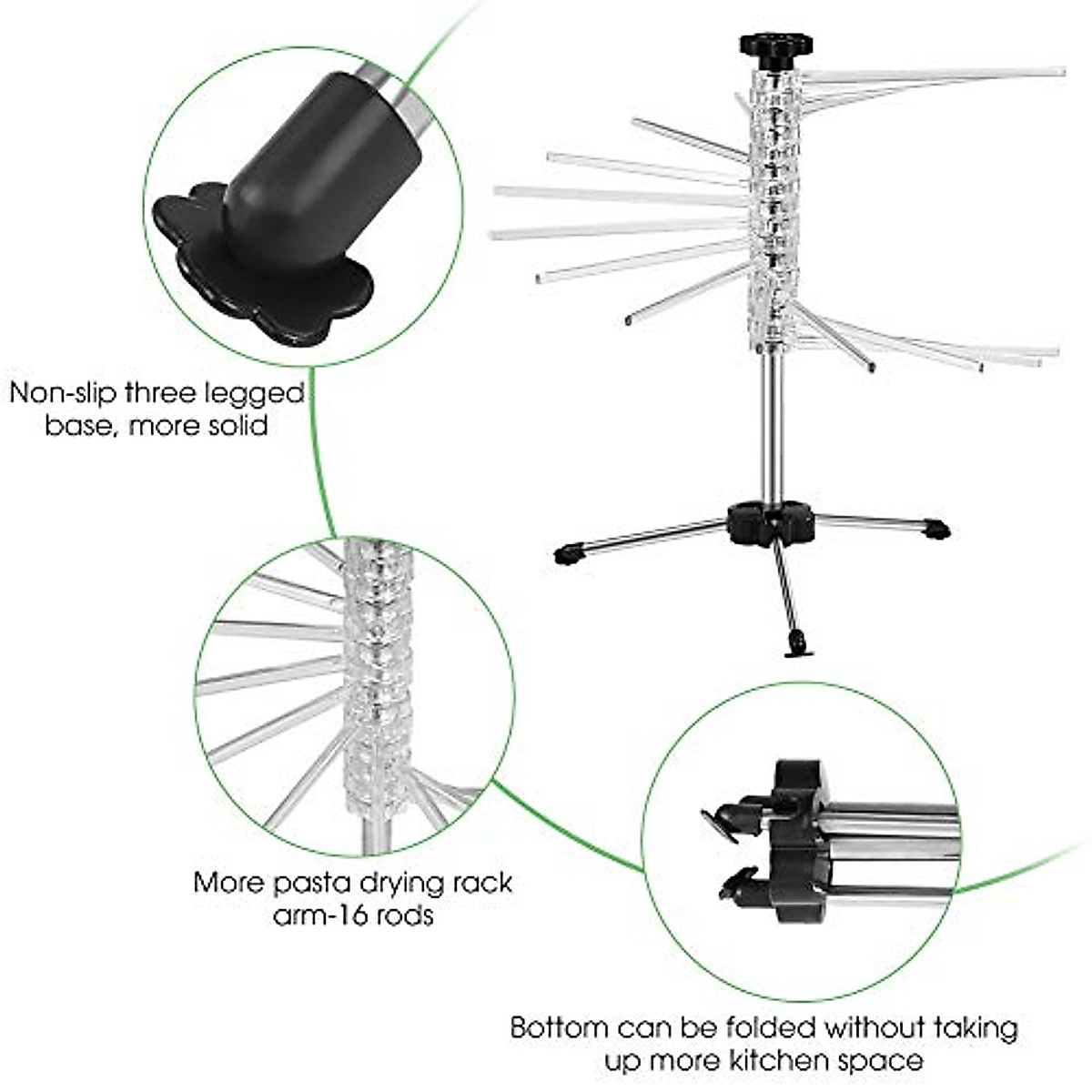 Non-slip three legged base, more solid

More pasta drying rack arm-16 rods

Bottom can be folded without taking up more kitchen space