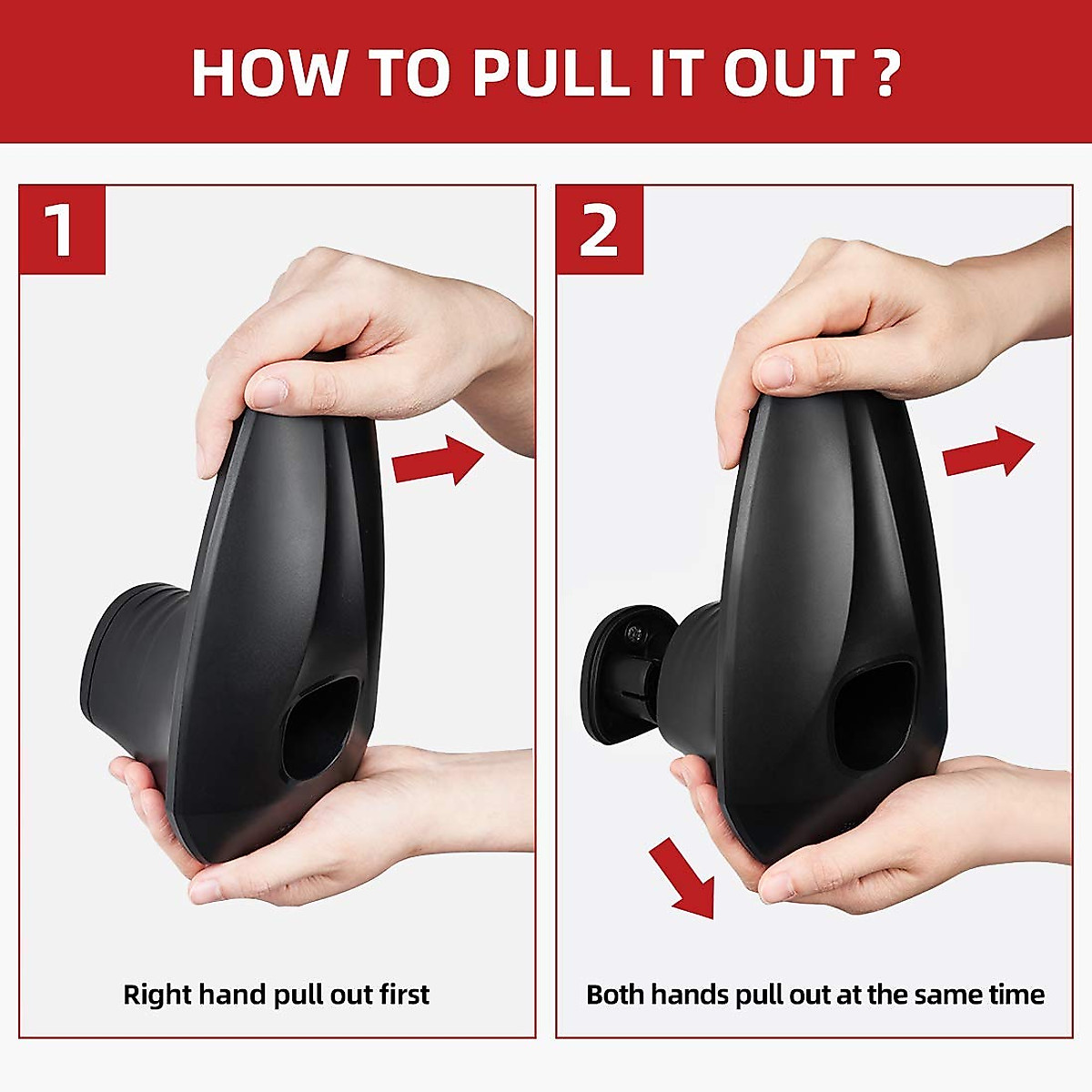 HOW TO PULL IT OUT ?

1

Right hand pull out first

2

Both hands pull out at the same time