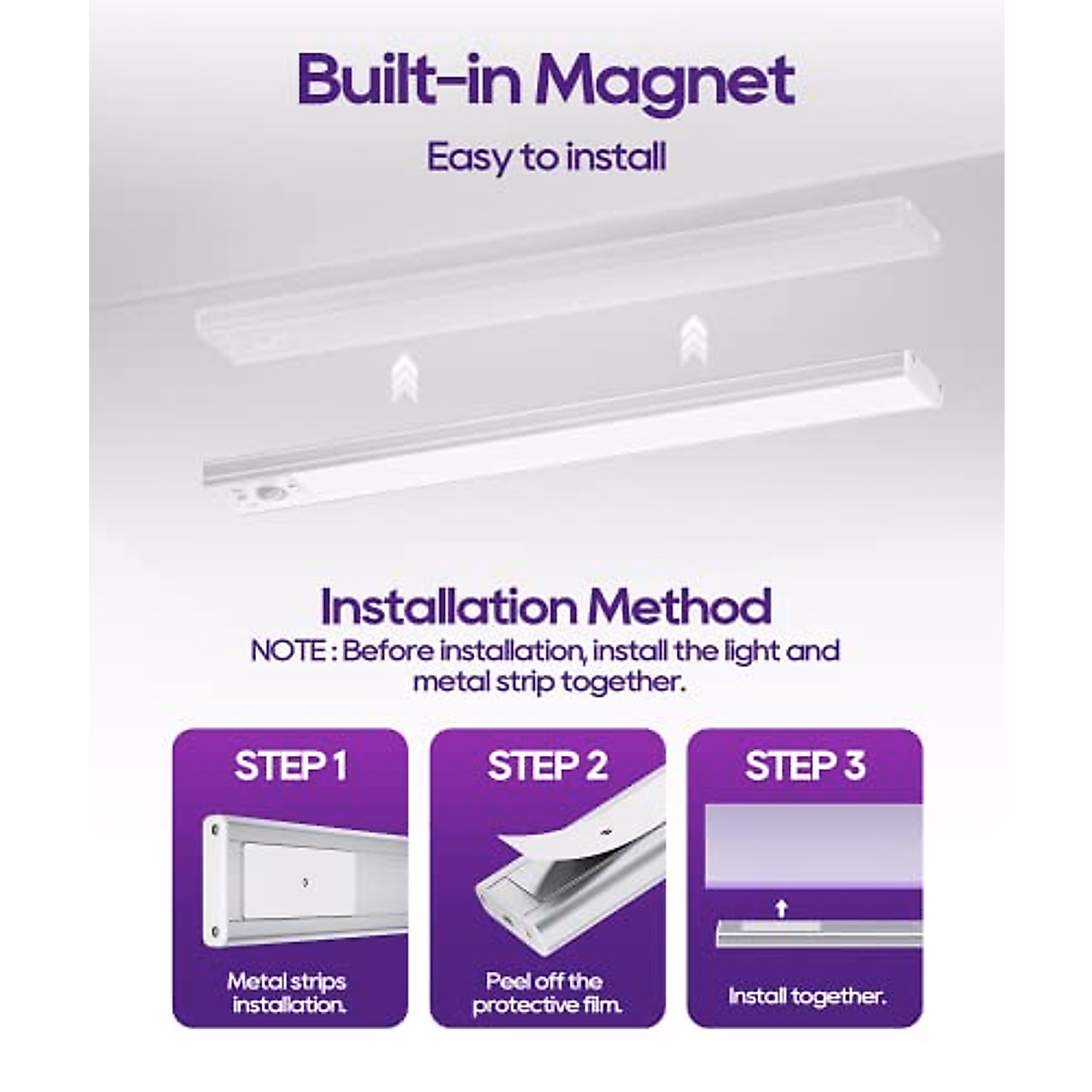 Built-in Magnet

Easy to install

Installation Method

NOTE : Before installation, install the light and metal strip together.

STEP 1

Metal strips installation.

STEP 2

Peel off the protective film.

STEP 3

Install together.