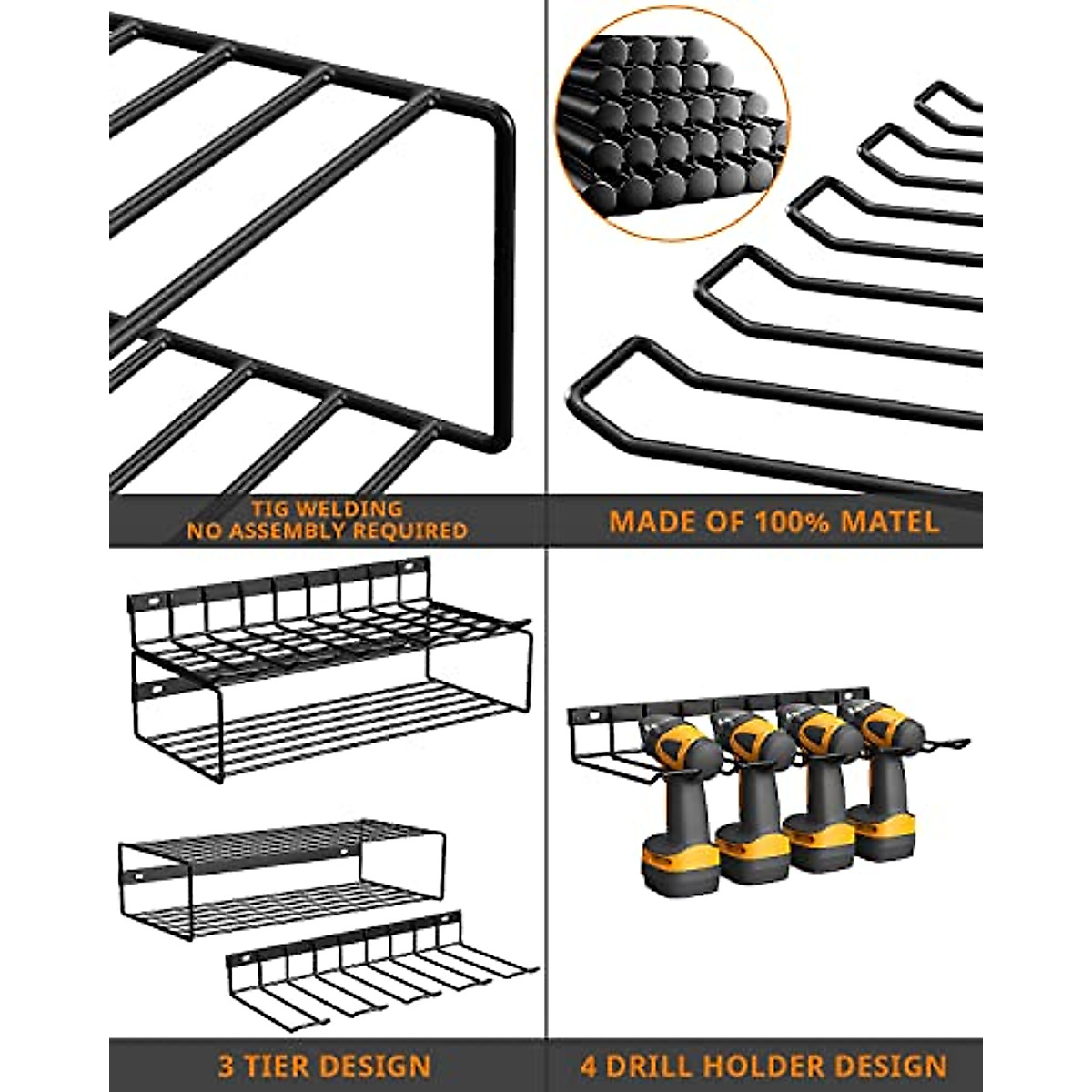 TIG WELDING
NO ASSEMBLY REQUIRED

MADE OF 100% MATEL

3 TIER DESIGN

4 DRILL HOLDER DESIGN