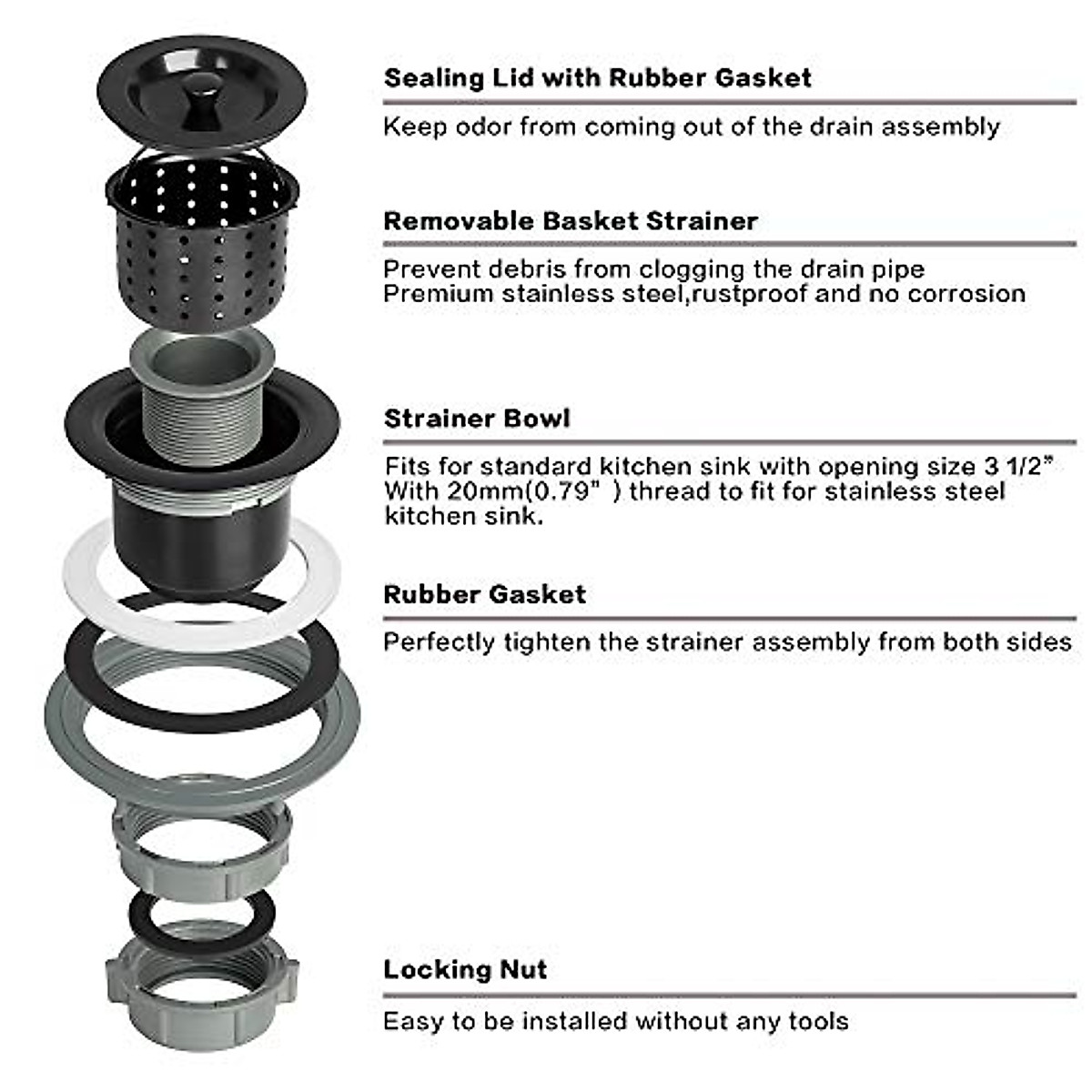 Sealing Lid with Rubber Gasket

Keep odor from coming out of the drain assembly

Removable Basket Strainer

Prevent debris from clogging the drain pipe
Premium stainless steel,rustproof and no corrosion

Strainer Bowl

Fits for standard kitchen sink with opening size 3 1/2"
With 20mm(0.79" ) thread to fit for stainless steel kitchen sink.

Rubber Gasket

Perfectly tighten the strainer assembly from both sides

Locking Nut

Easy to be installed without any tools