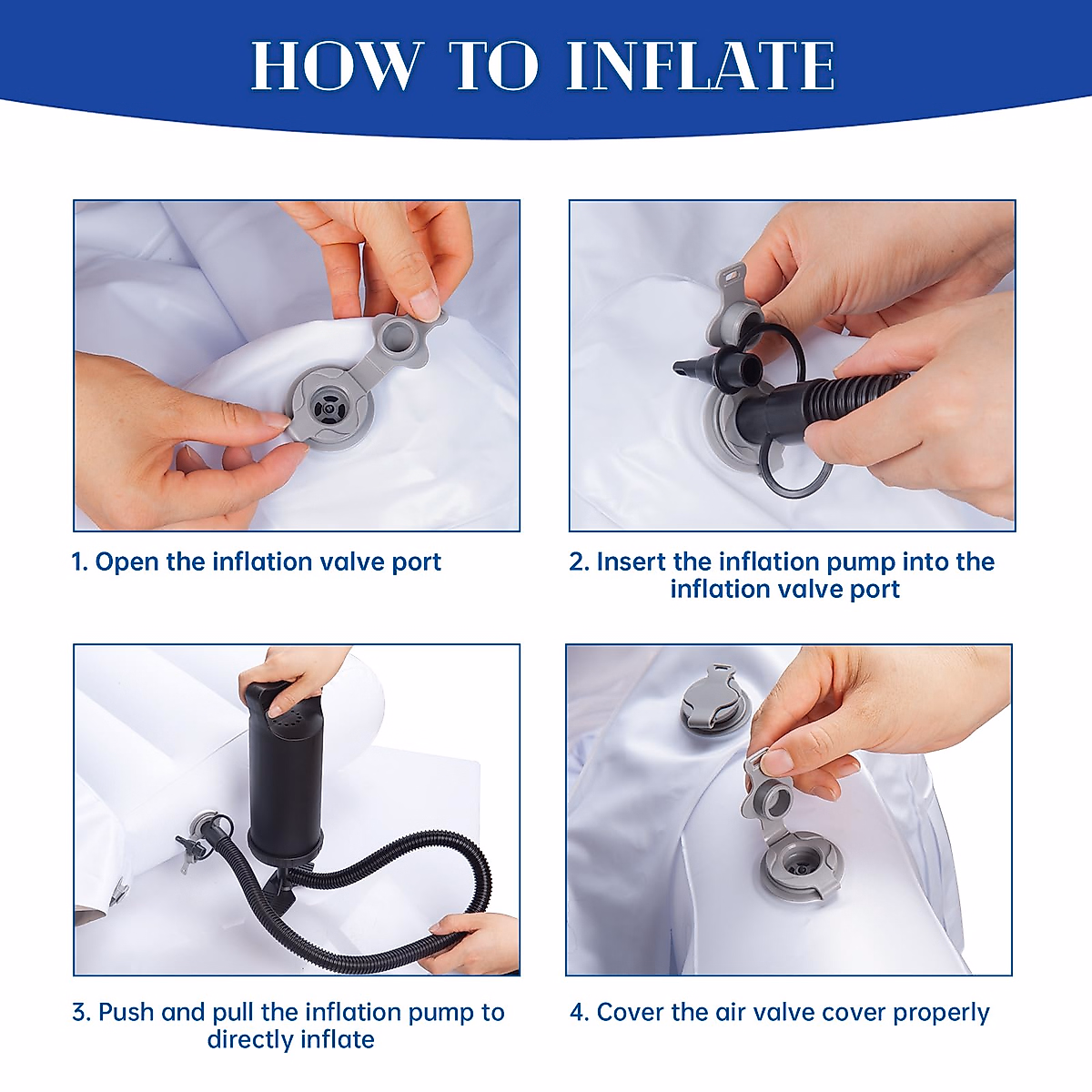 HOW TO INFLATE

1. Open the inflation valve port

2. Insert the inflation pump into the inflation valve port

3. Push and pull the inflation pump to directly inflate

4. Cover the air valve cover properly