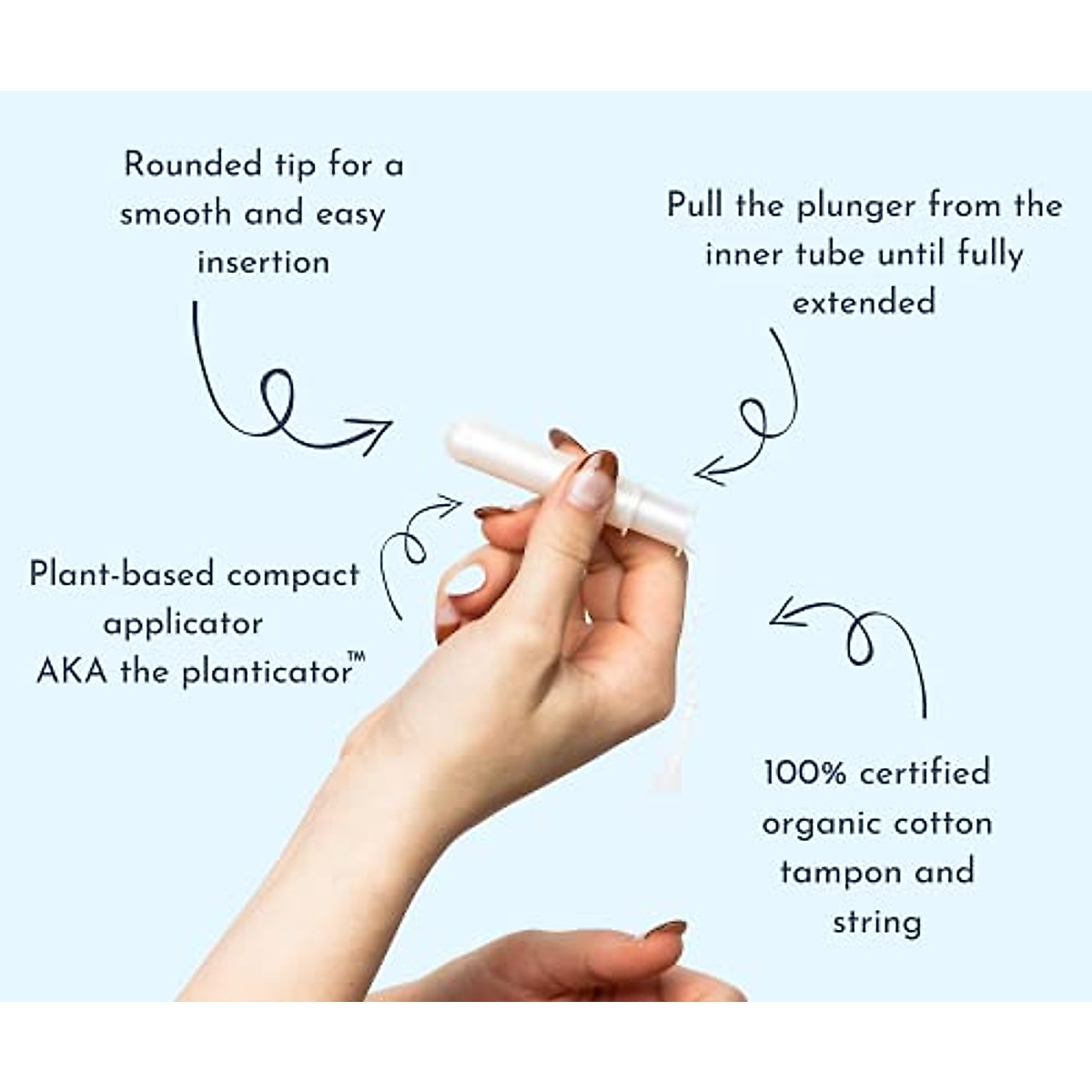 Rounded tip for a smooth and easy insertion

Pull the plunger from the inner tube until fully extended

Plant-based compact applicator AKA the planticator™

100% certified organic cotton tampon and string