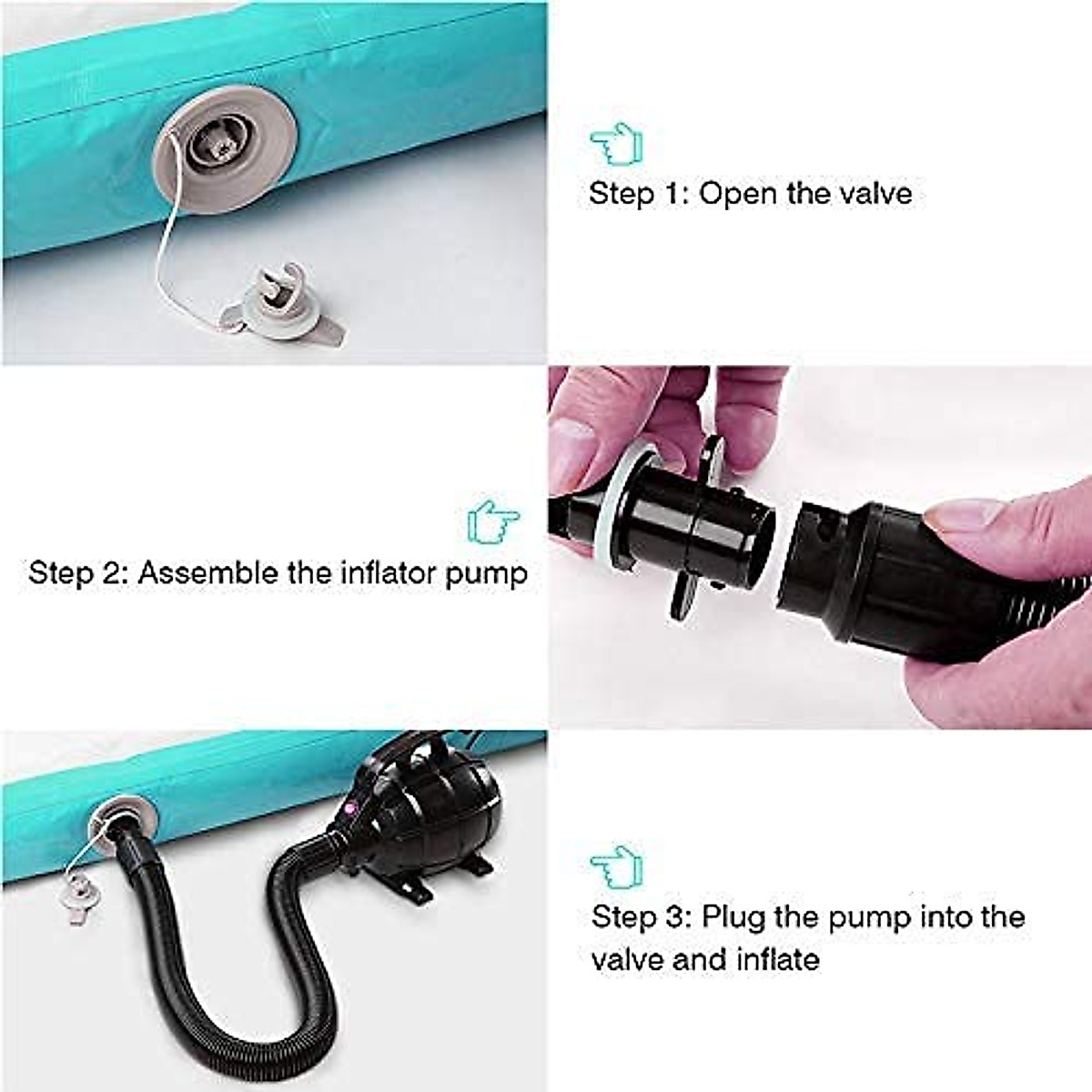 Step 1: Open the valve

Step 2: Assemble the inflator pump

Step 3: Plug the pump into the valve and inflate