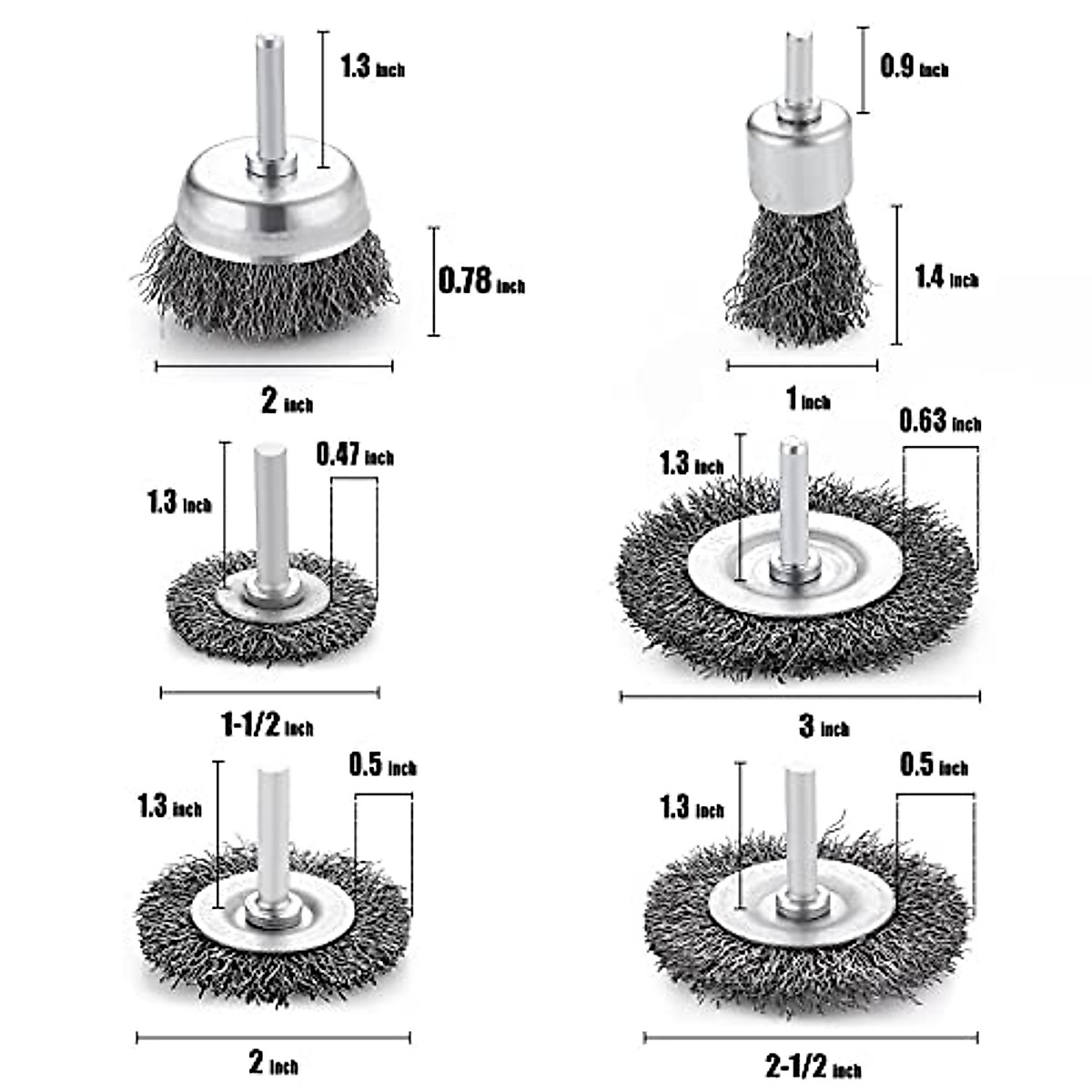 1.3 inch

0.78 inch

2 inch

0.9 inch

1.4 inch

1 inch

1.3 inch

0.47 inch

1-1/2 inch

1.3 inch

0.63 inch

3 inch

1.3 inch

0.5 inch

2 inch

1.3 inch

0.5 inch

2-1/2 inch