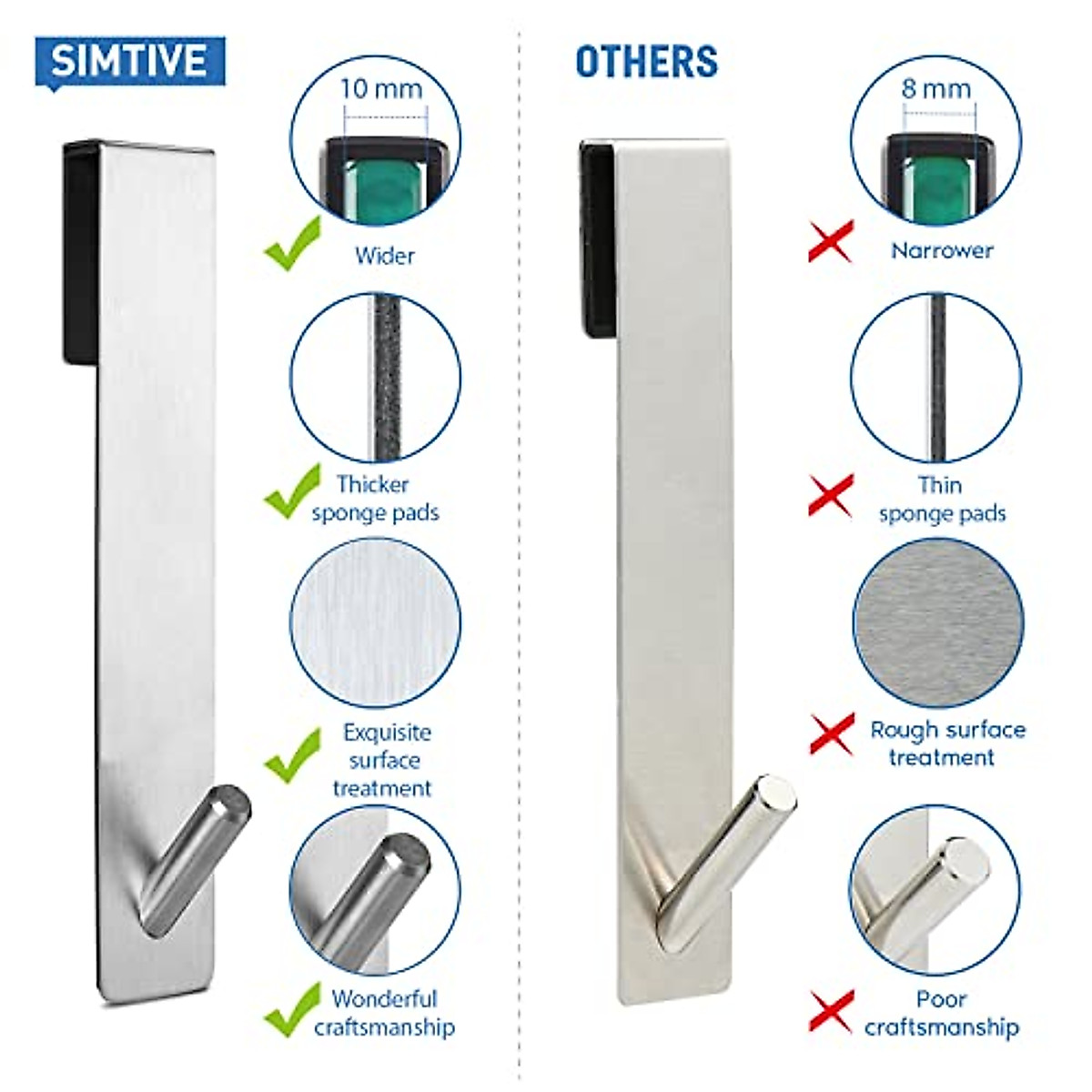 SIMTIVE

10 mm

Wider

Thicker sponge pads

Exquisite surface treatment

Wonderful craftsmanship

OTHERS

8 mm

Narrower

Thin sponge pads

Rough surface treatment

Poor craftsmanship