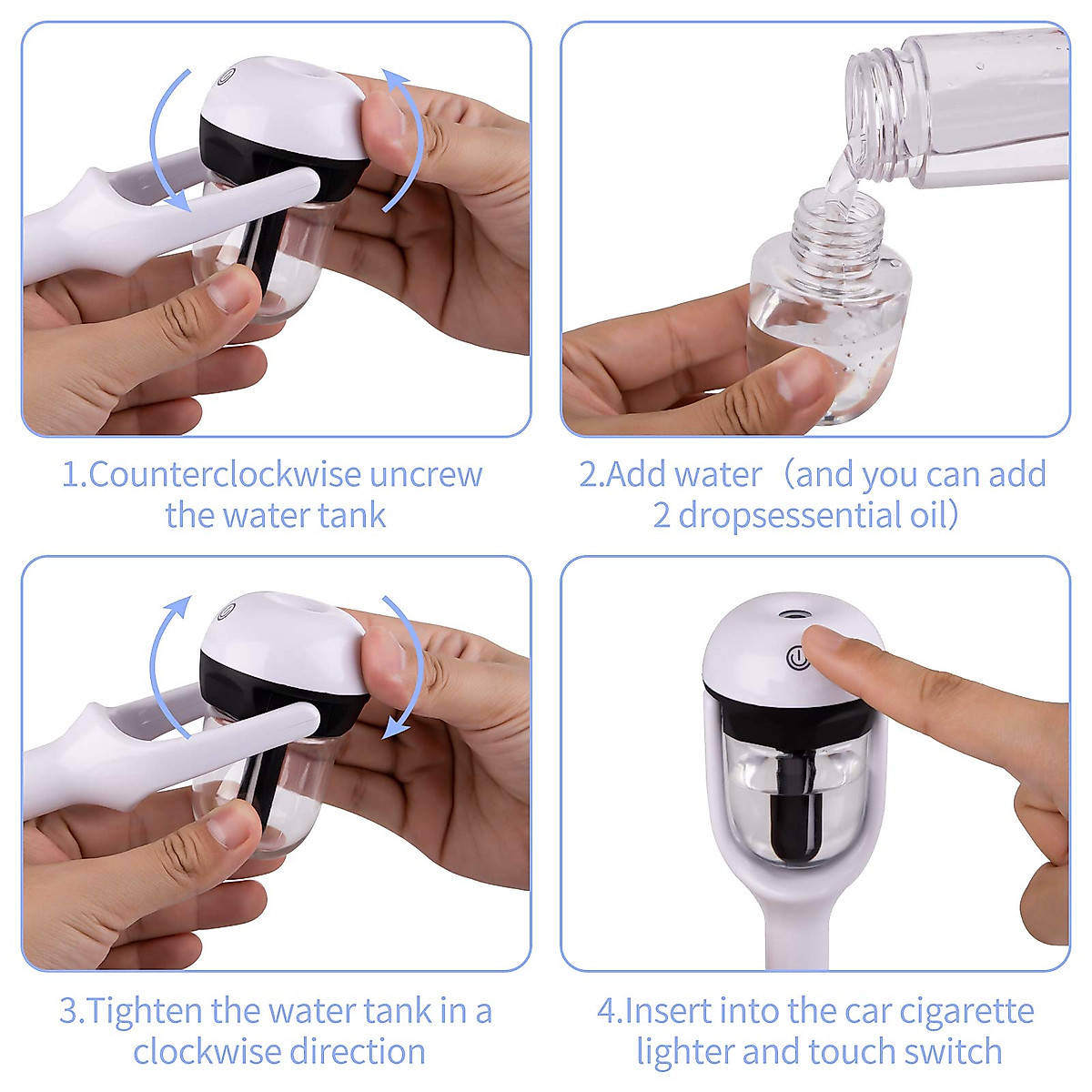 1.Counterclockwise uncrew the water tank

2.Add water（and you can add 2 dropsessential oil）

3.Tighten the water tank in a clockwise direction

4.Insert into the car cigarette lighter and touch switch