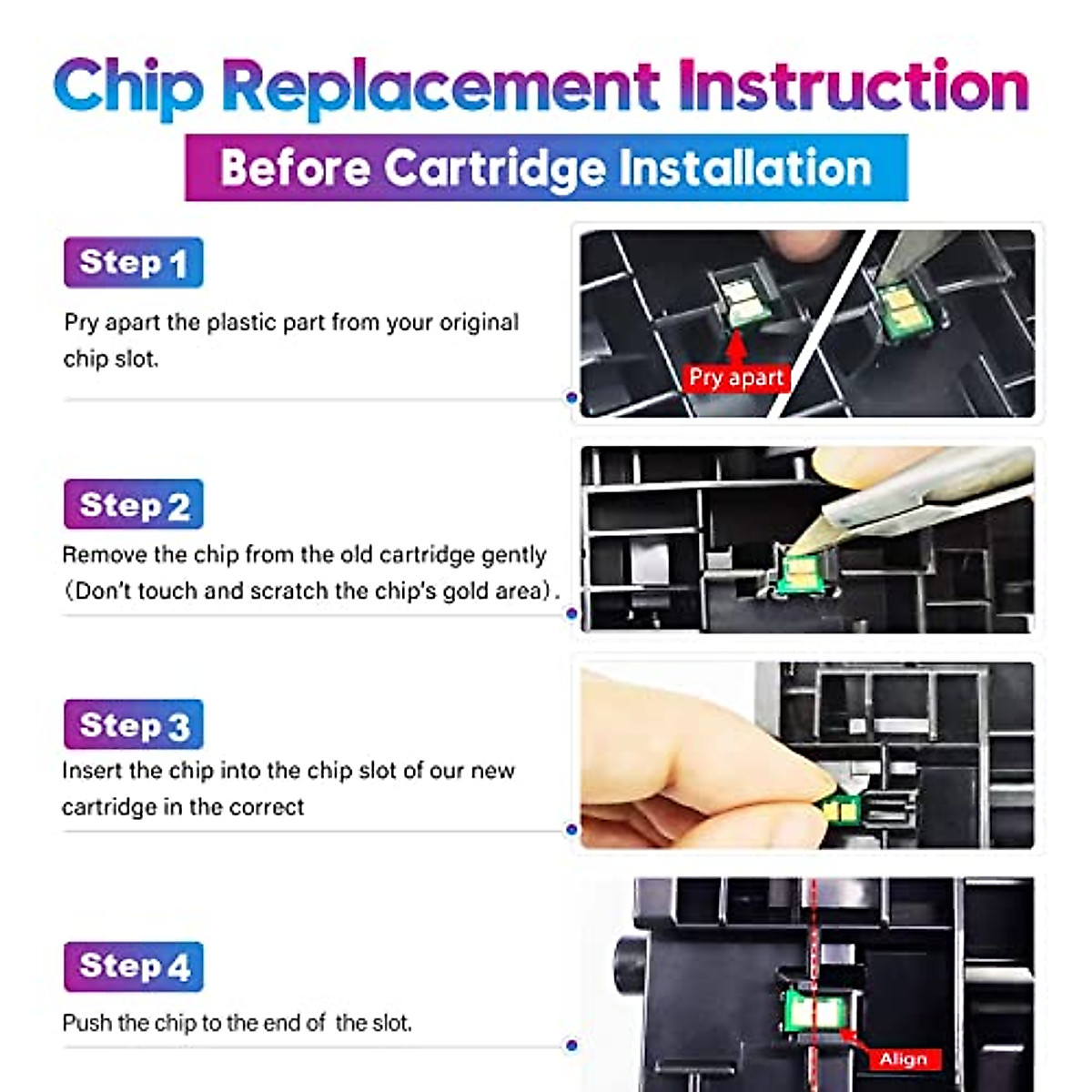 Chip Replacement Instruction

Before Cartridge Installation

Step 1

Pry apart the plastic part from your original chip slot.

Pry apart

Step 2

Remove the chip from the old cartridge gently (Don't touch and scratch the chip's gold area).

Step 3

Insert the chip into the chip slot of our new cartridge in the correct

Step 4

Push the chip to the end of the slot.

Align