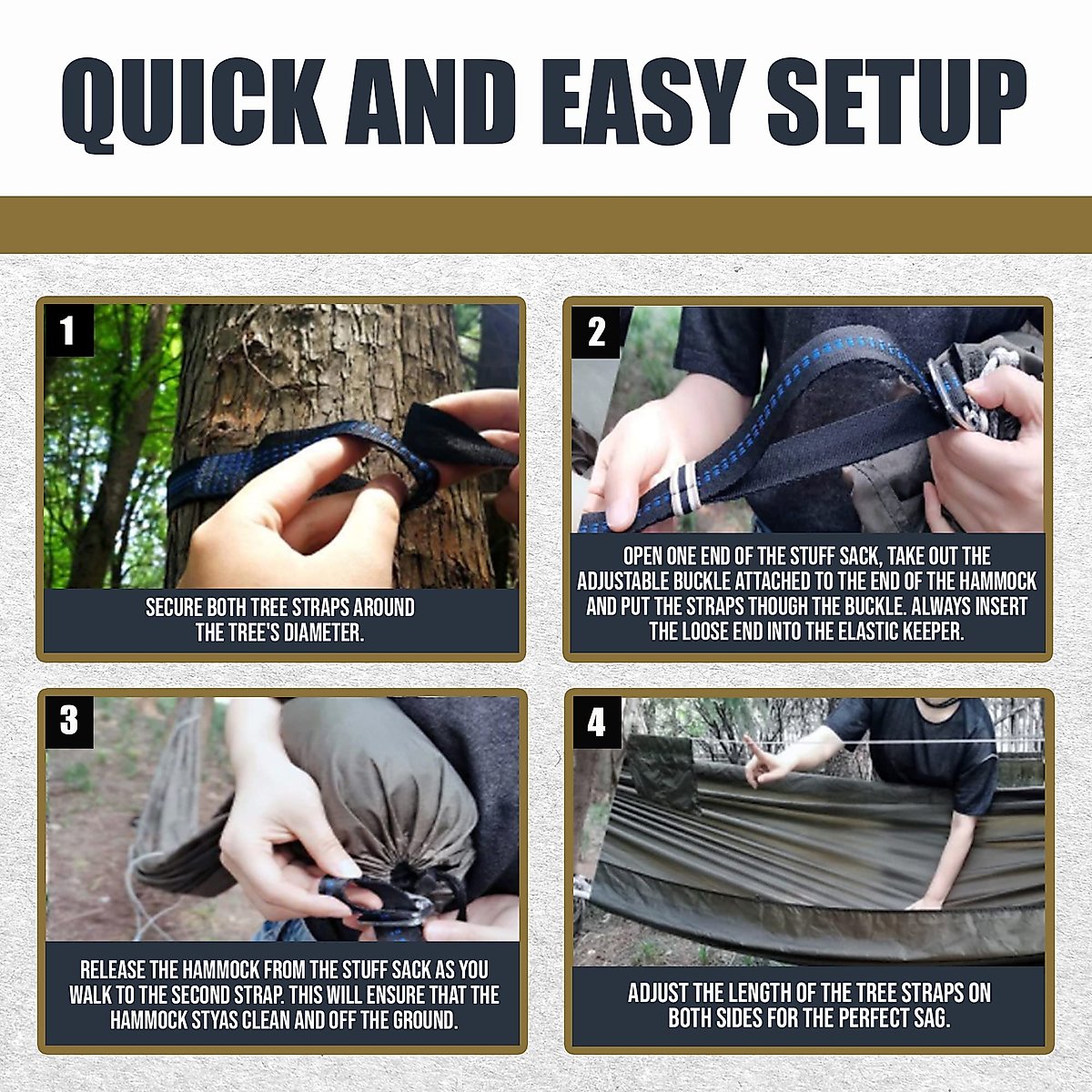 QUICK AND EASY SETUP

1

SECURE BOTH TREE STRAPS AROUND THE TREE'S DIAMETER.

2

OPEN ONE END OF THE STUFF SACK, TAKE OUT THE ADJUSTABLE BUCKLE ATTACHED TO THE END OF THE HAMMOCK AND PUT THE STRAPS THOUGH THE BUCKLE. ALWAYS INSERT THE LOOSE END INTO THE ELASTIC KEEPER.

3

RELEASE THE HAMMOCK FROM THE STUFF SACK AS YOU WALK TO THE SECOND STRAP. THIS WILL ENSURE THAT THE HAMMOCK STYAS CLEAN AND OFF THE GROUND.

4

ADJUST THE LENGTH OF THE TREE STRAPS ON BOTH SIDES FOR THE PERFECT SAG.