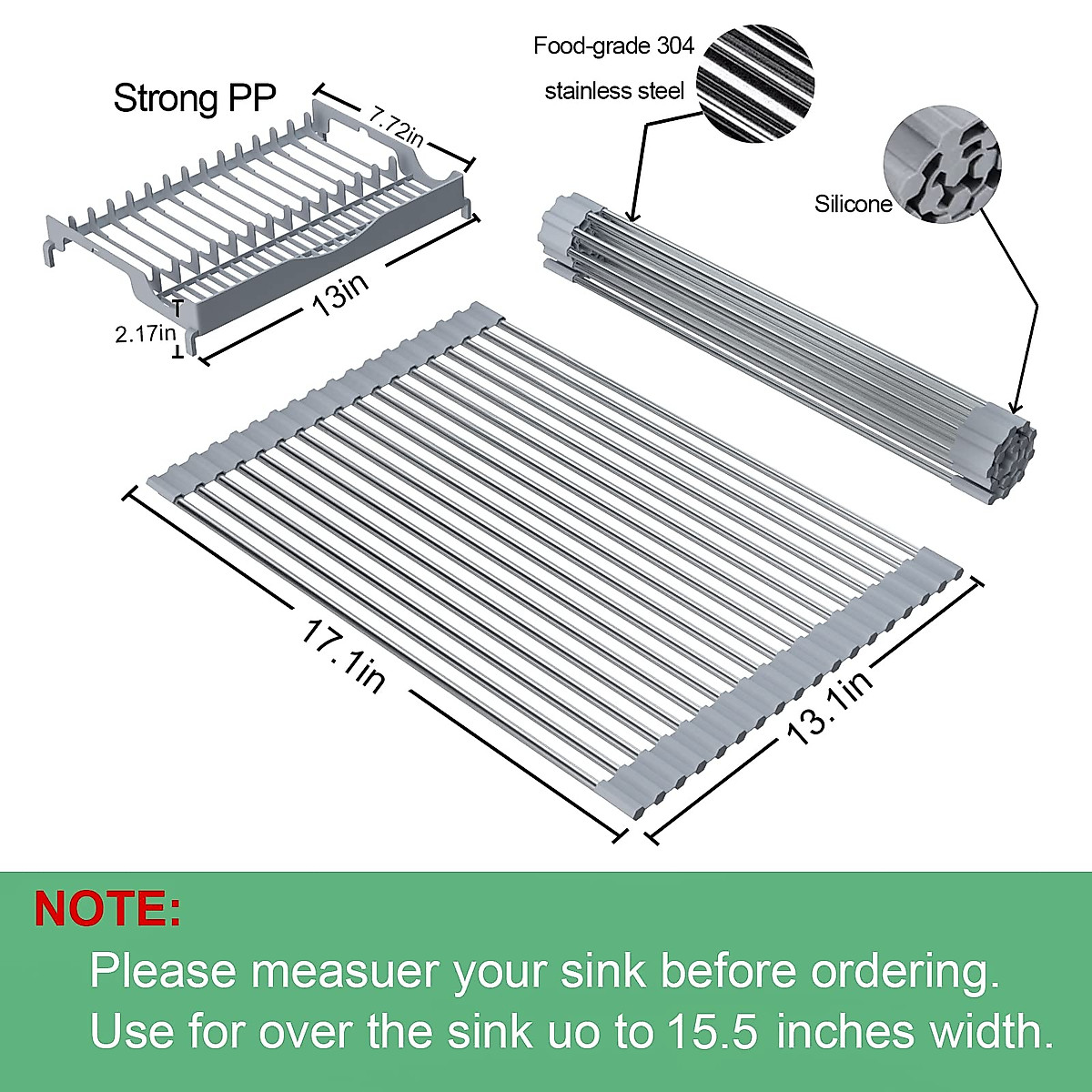 Strong PP

7.72in

13in

2.17in

Food-grade 304

stainless steel

Silicone

17.1in

13.1in

NOTE:

Please measuer your sink before ordering.

Use for over the sink uo to 15.5 inches width.