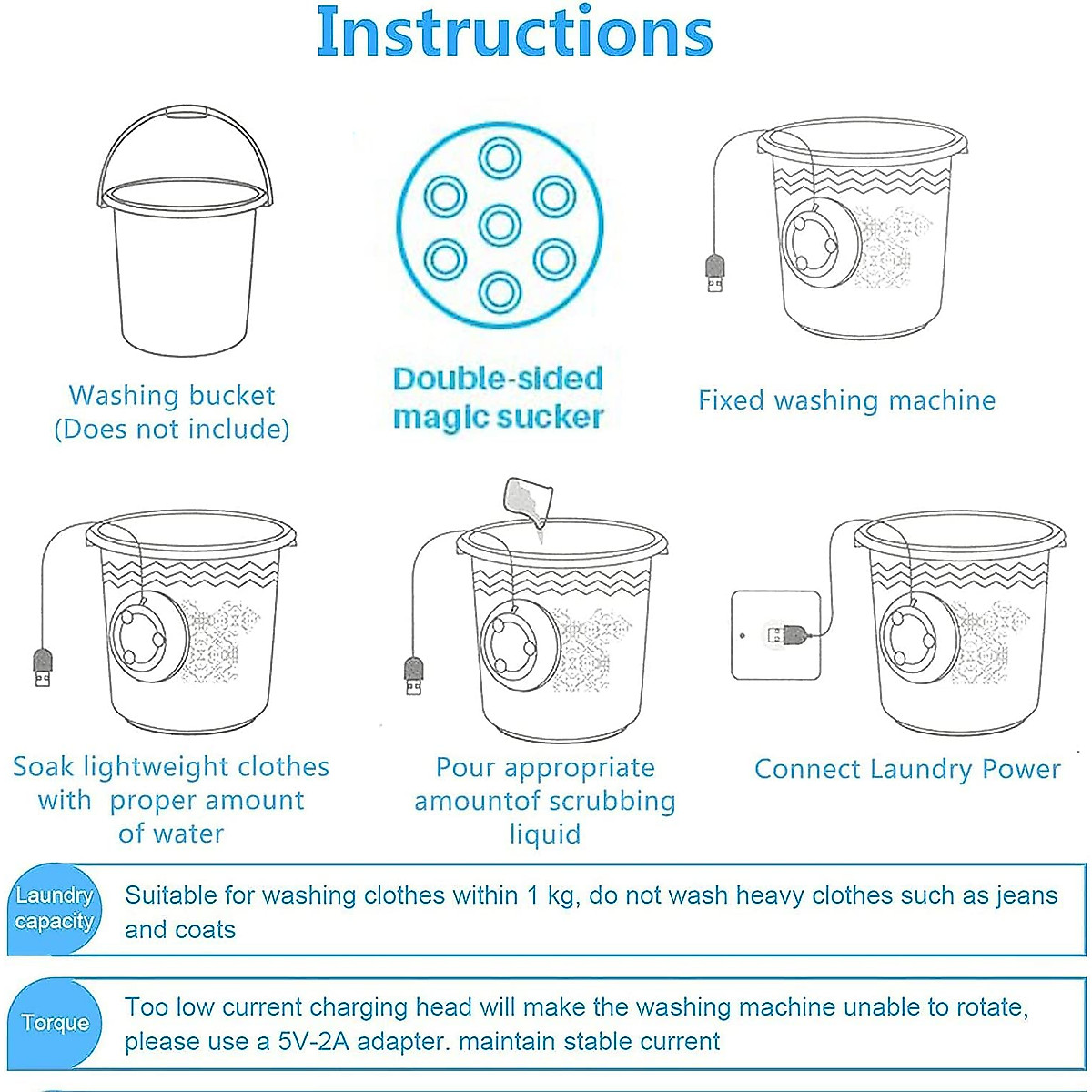 Instructions

Washing bucket
(Does not include)

Double-sided
magic sucker

Fixed washing machine

Soak lightweight clothes with proper amount of water

Pour appropriate amountof scrubbing liquid

Connect Laundry Power

Laundry capacity

Suitable for washing clothes within 1 kg, do not wash heavy clothes such as jeans and coats

Torque

Too low current charging head will make the washing machine unable to rotate, please use a 5V-2A adapter. maintain stable current