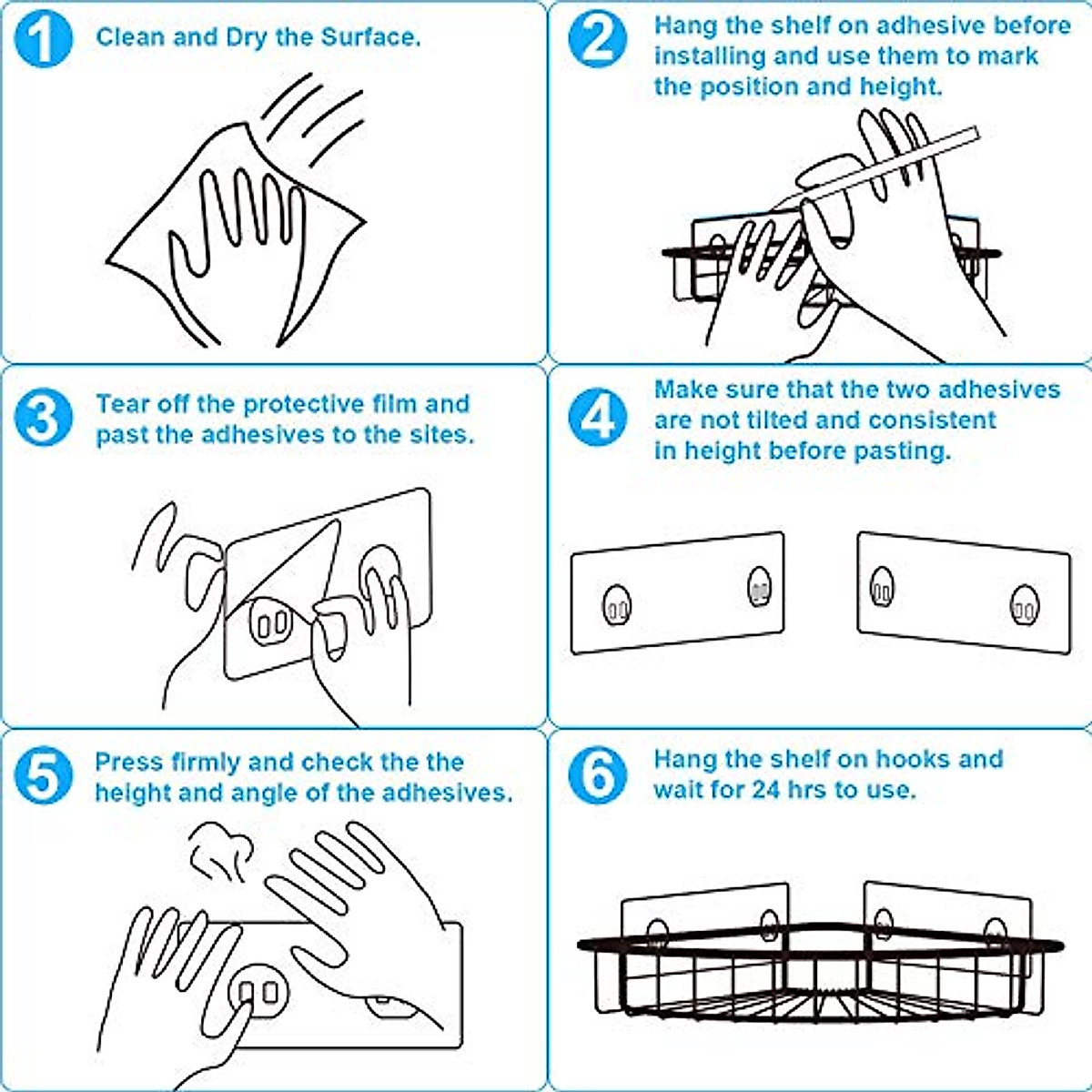 1 Clean and Dry the Surface.

2 Hang the shelf on adhesive before installing and use them to mark the position and height.

3 Tear off the protective film and past the adhesives to the sites.

4 Make sure that the two adhesives are not tilted and consistent in height before pasting.

5 Press firmly and check the the height and angle of the adhesives.

6 Hang the shelf on hooks and wait for 24 hrs to use.