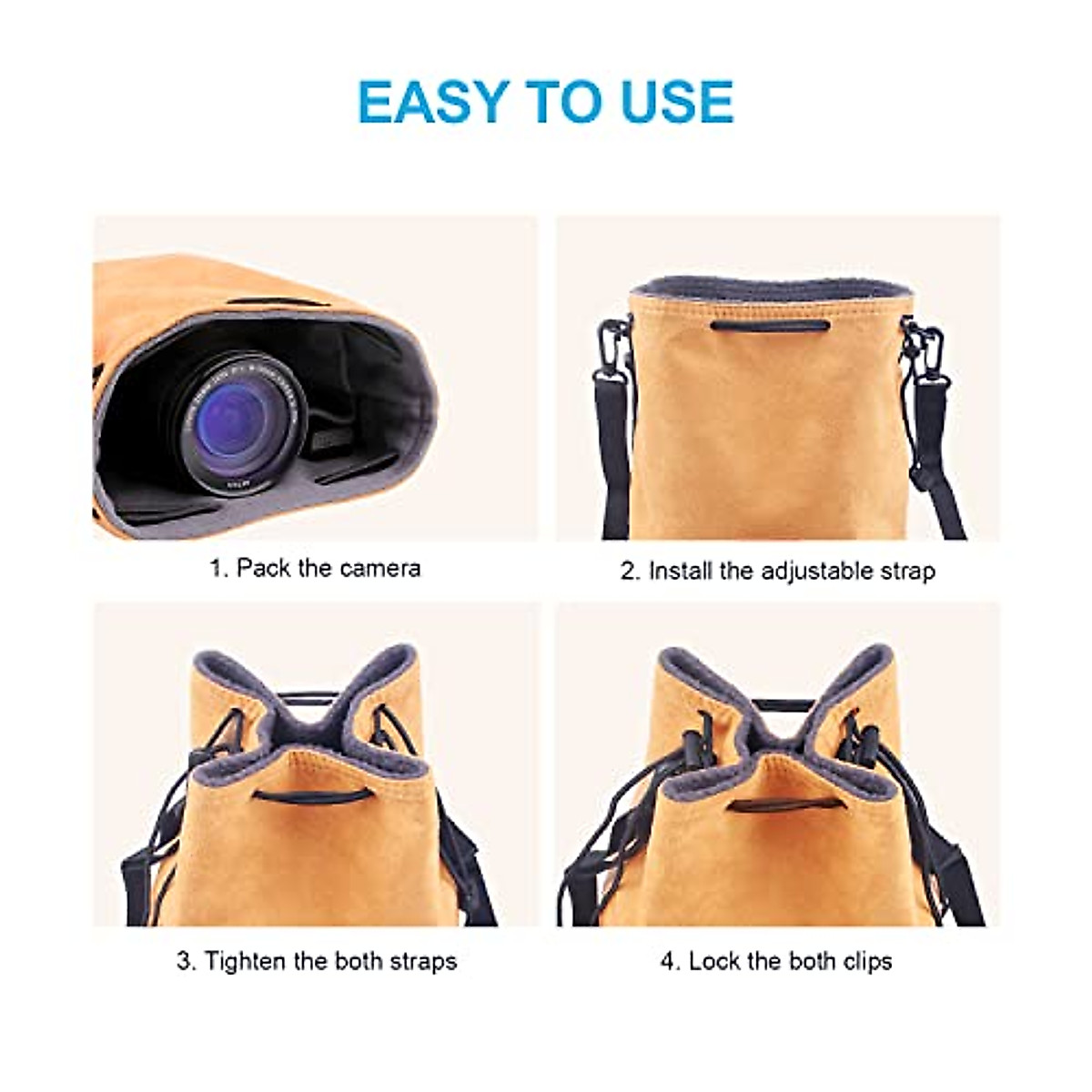 EASY TO USE

1. Pack the camera

2. Install the adjustable strap

3. Tighten the both straps

4. Lock the both clips