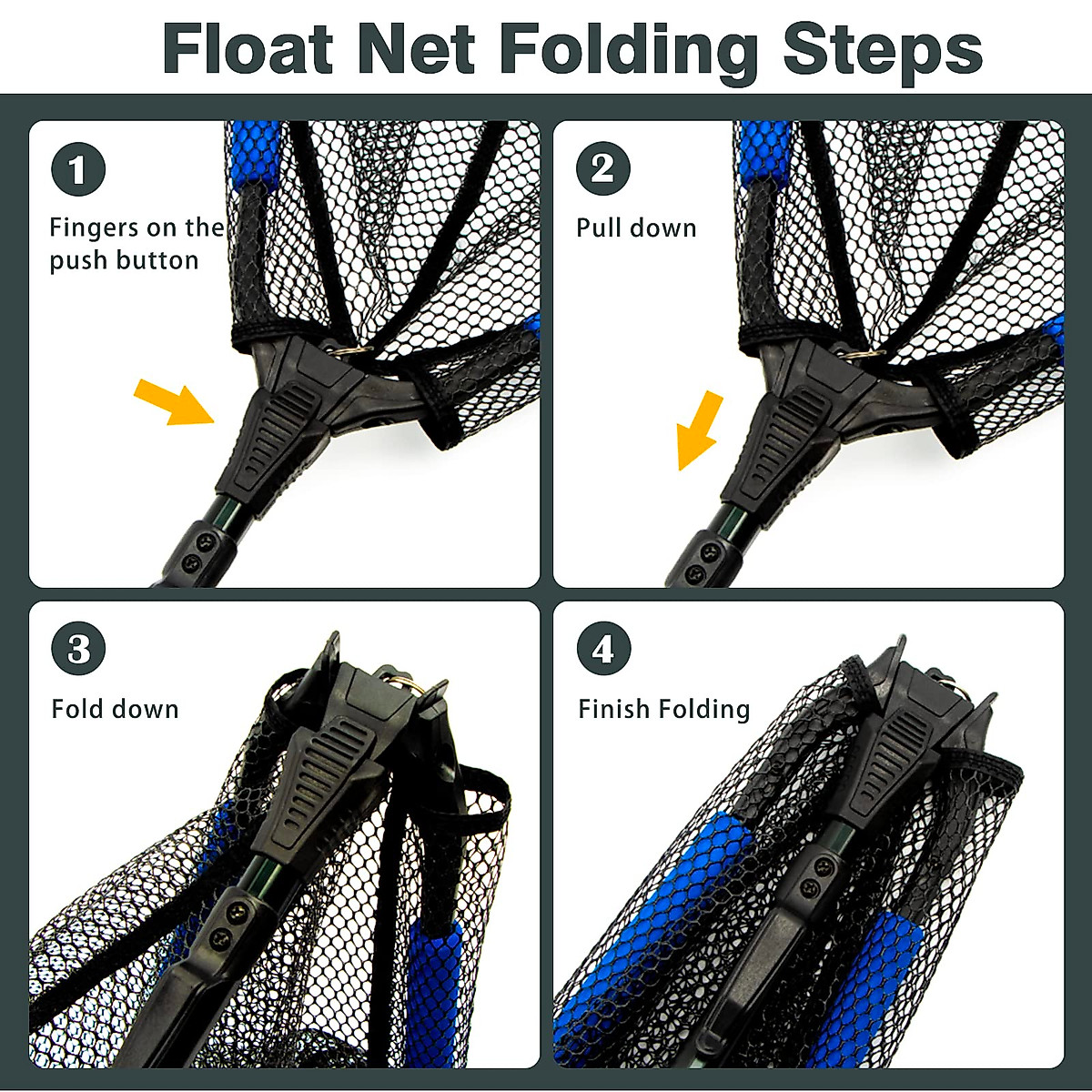 Float Net Folding Steps

1
Fingers on the push button

2
Pull down

3
Fold down

4
Finish Folding