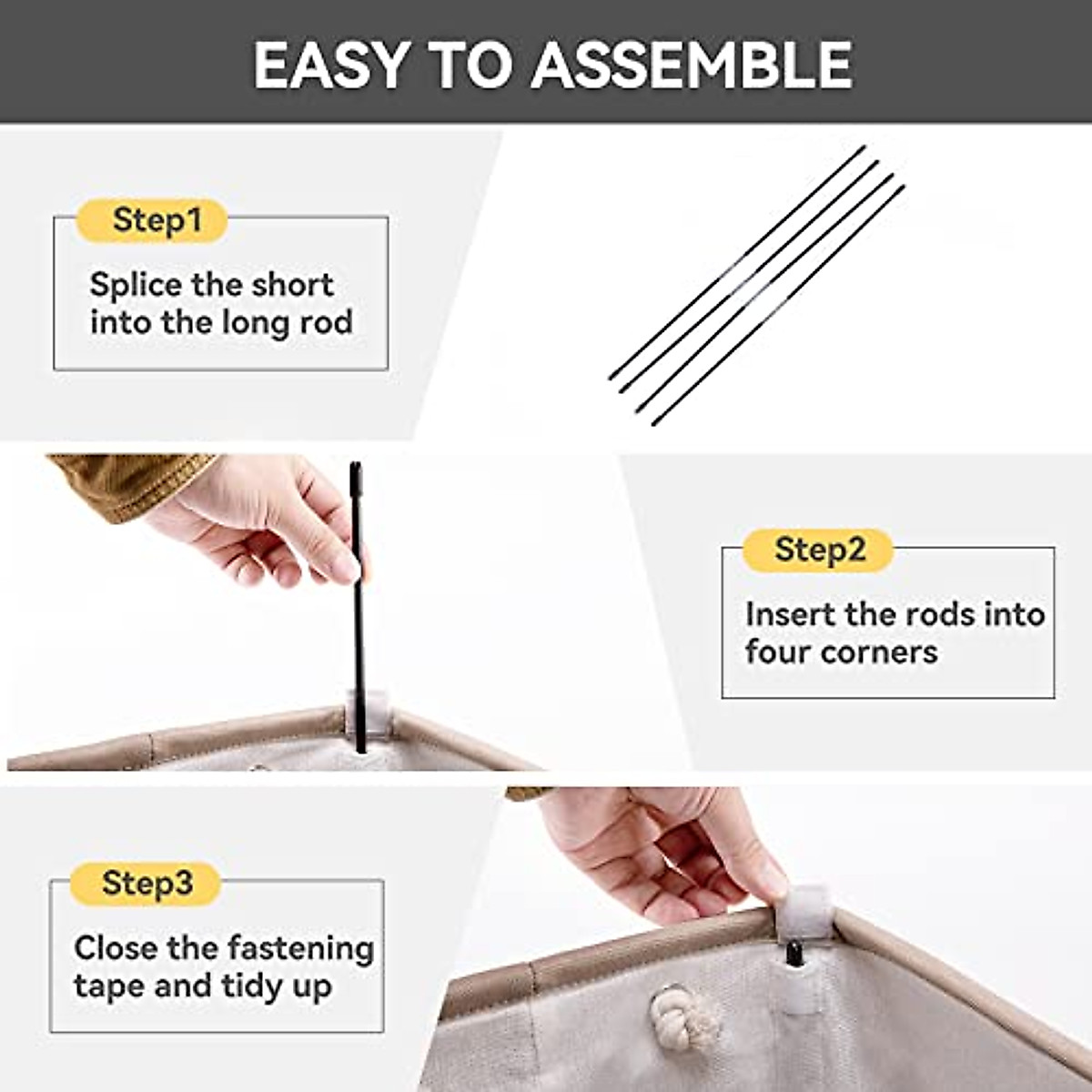 EASY TO ASSEMBLE

Step1

Splice the short into the long rod

Step2

Insert the rods into four corners

Step3

Close the fastening tape and tidy up