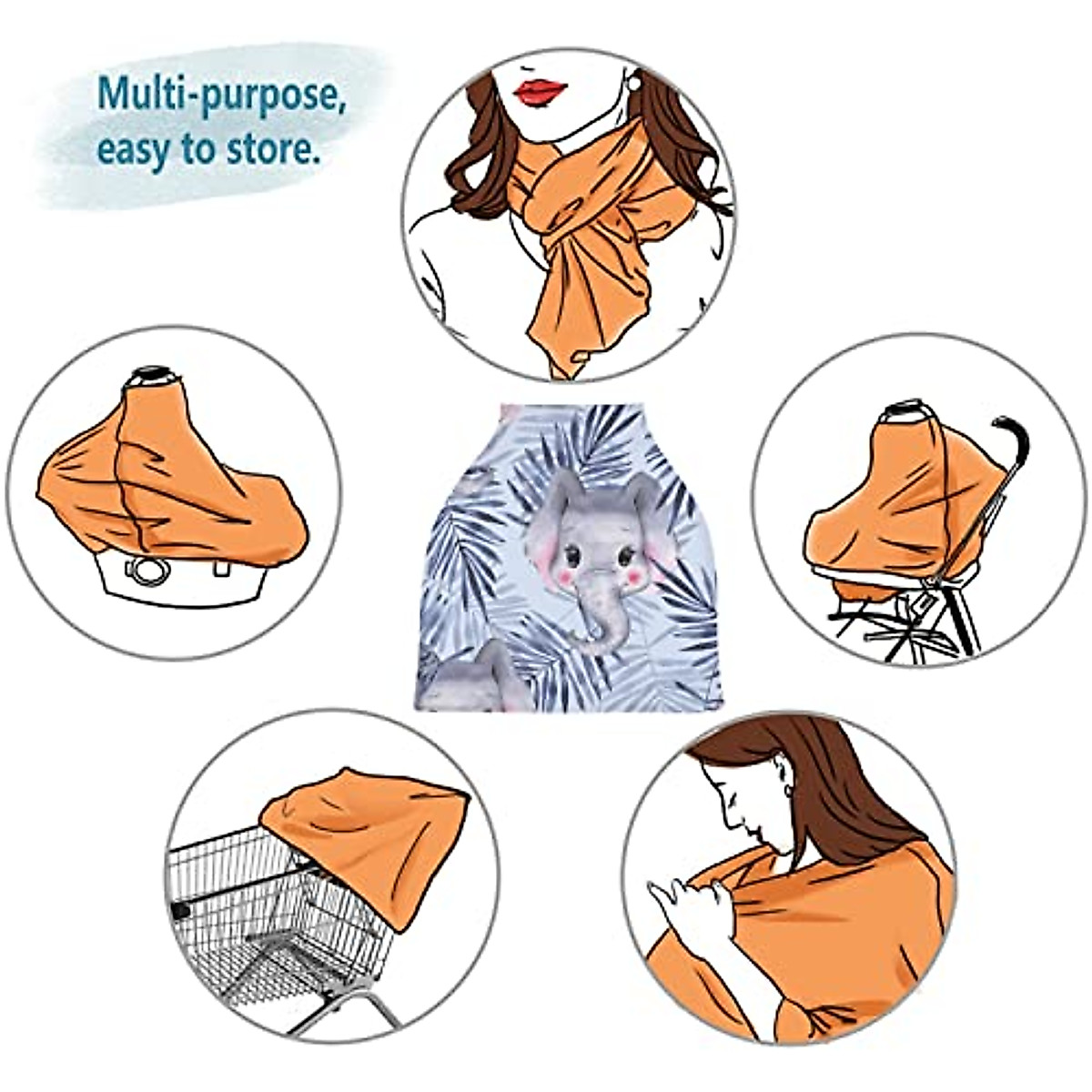 Multi-purpose,
easy to store.