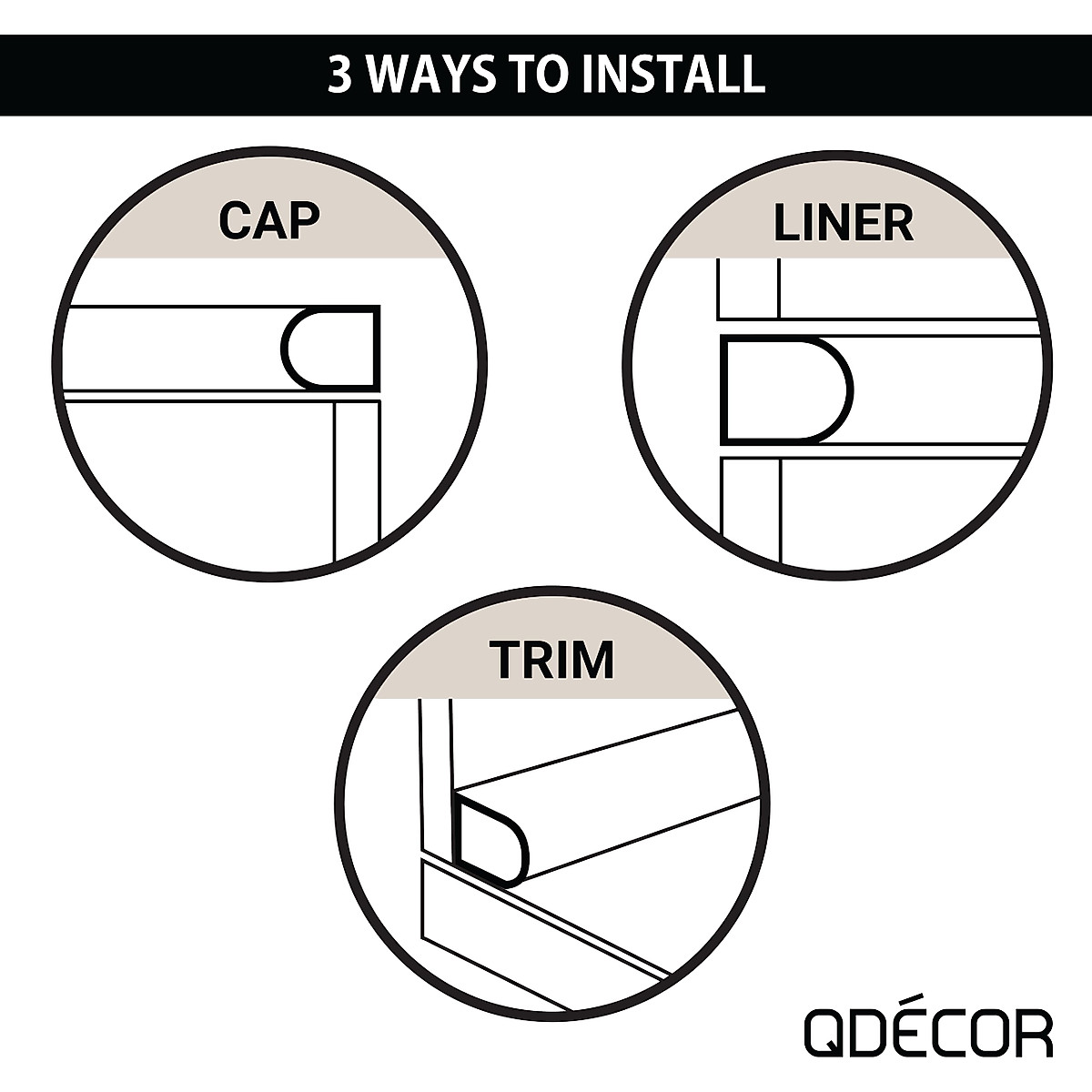 3 WAYS TO INSTALL

CAP

LINER

TRIM

QDÉCOR