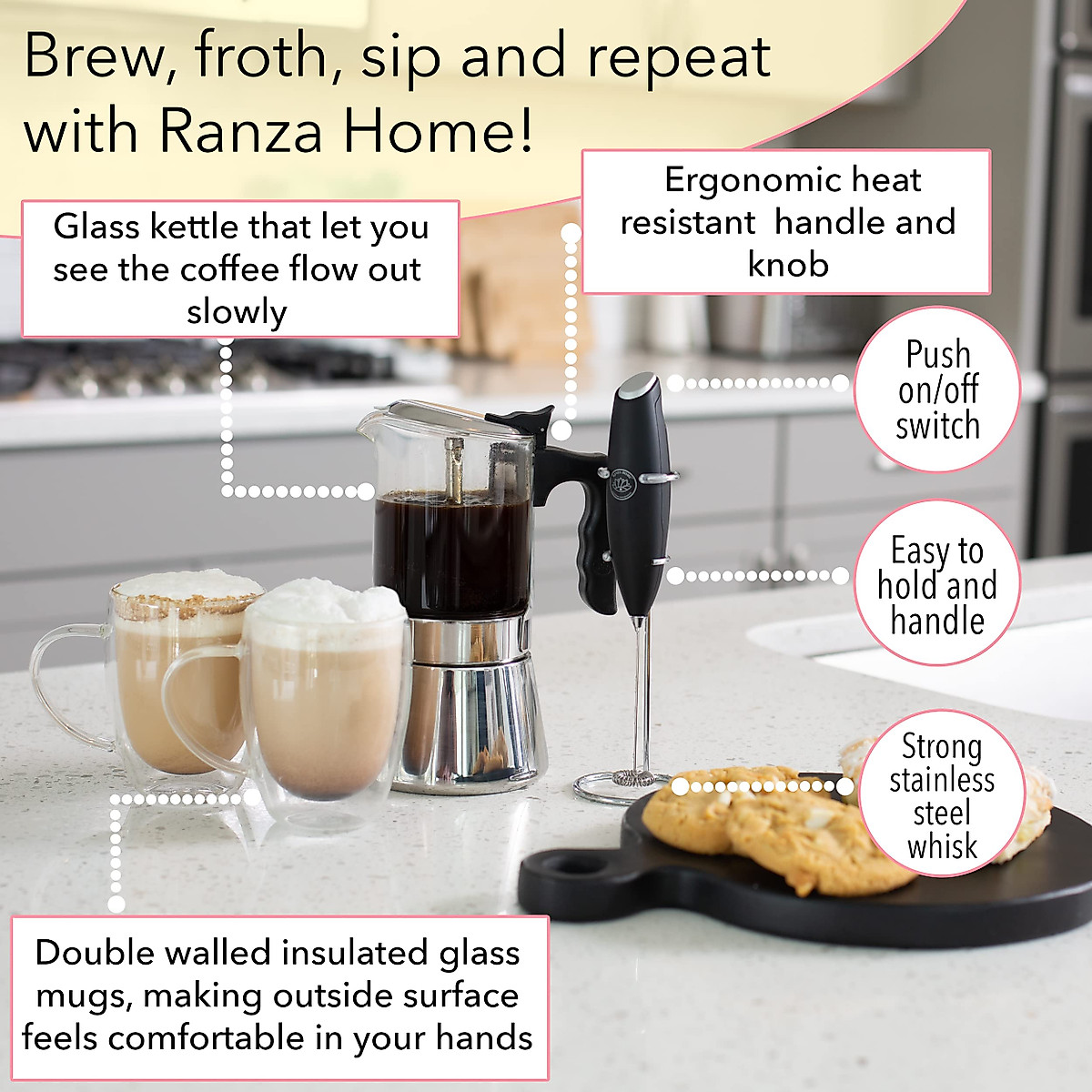 Brew, froth, sip and repeat with Ranza Home!

Glass kettle that let you see the coffee flow out slowly

Ergonomic heat resistant handle and knob

Push on/off switch

Easy to hold and handle

Strong stainless steel whisk

Double walled insulated glass mugs, making outside surface feels comfortable in your hands