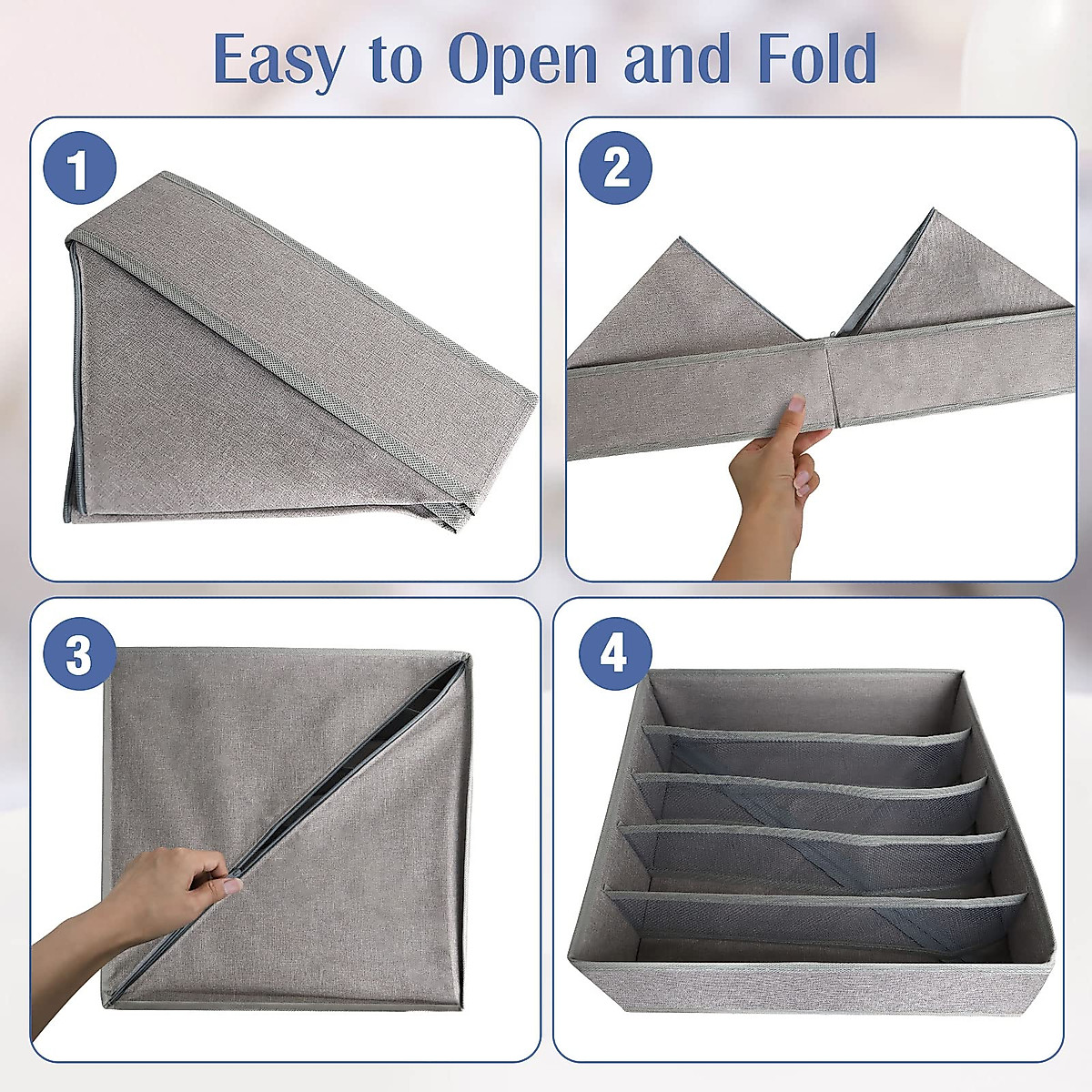 Easy to Open and Fold

1

2

3

4