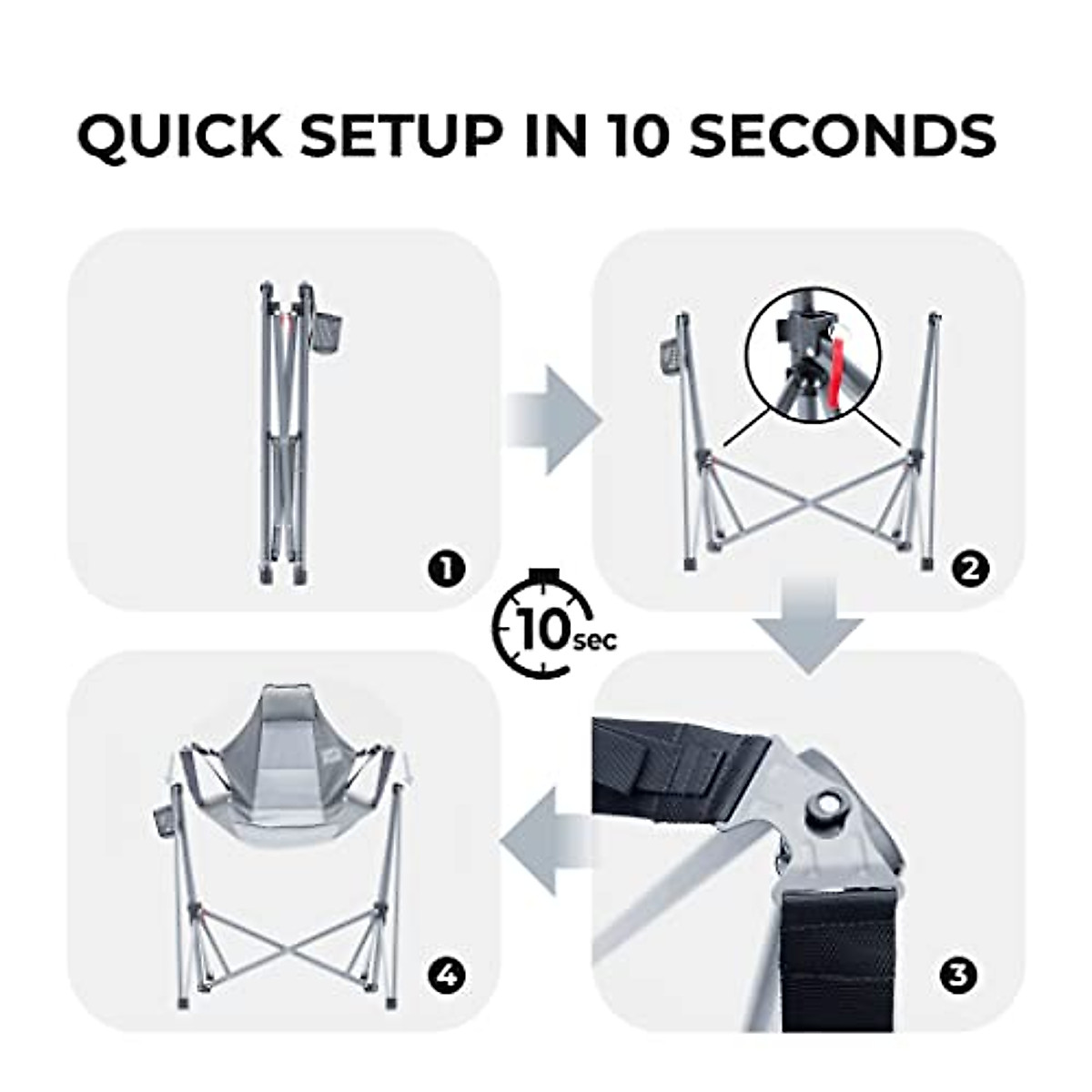 QUICK SETUP IN 10 SECONDS

1

2

10sec

4

3