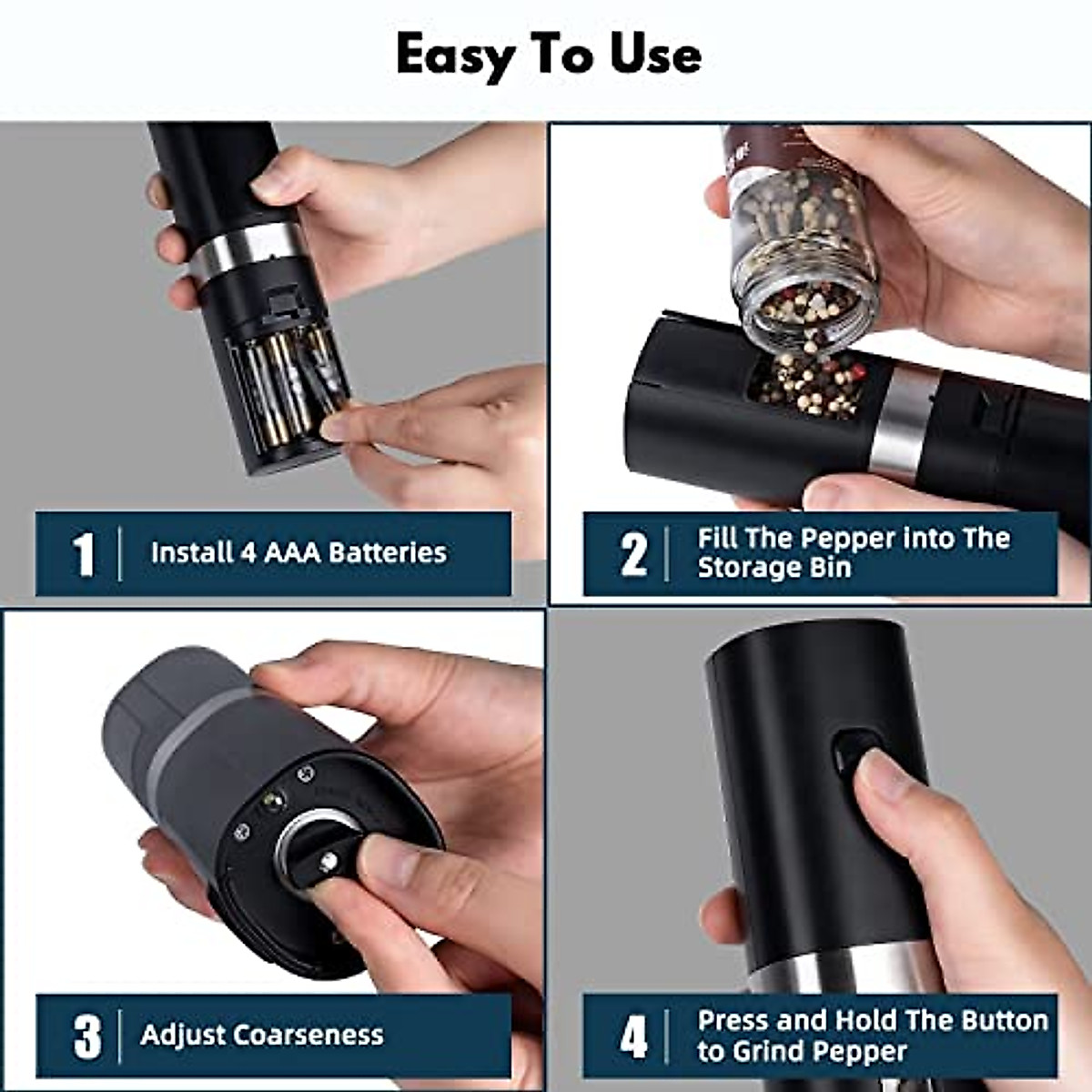 Easy To Use

1 Install 4 AAA Batteries

2 Fill The Pepper into The Storage Bin

3 Adjust Coarseness

4 Press and Hold The Button to Grind Pepper