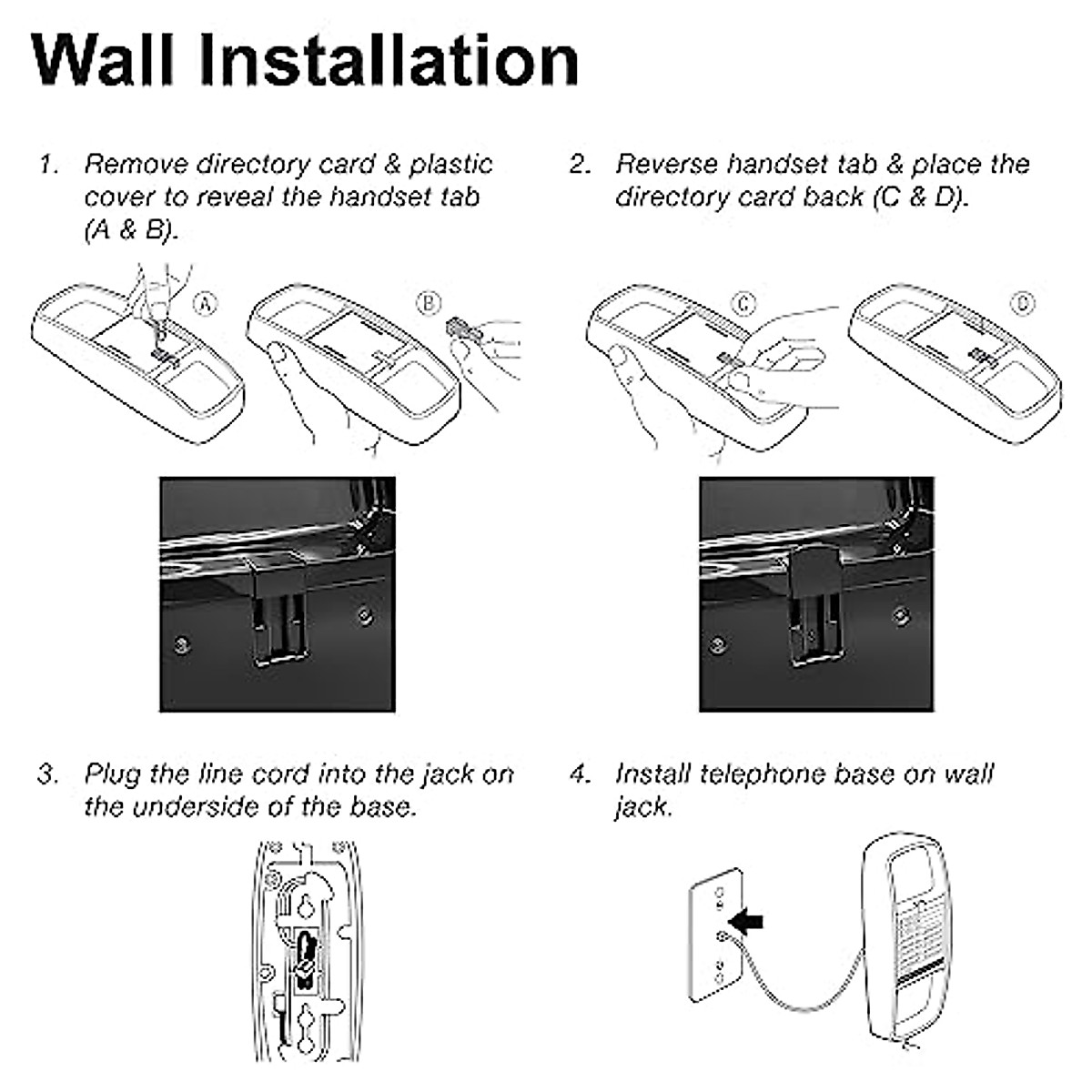 Wall Installation

1. Remove directory card & plastic cover to reveal the handset tab (A & B).

A

B

2. Reverse handset tab & place the directory card back (C & D).

C

D

3. Plug the line cord into the jack on the underside of the base.

4. Install telephone base on wall jack.