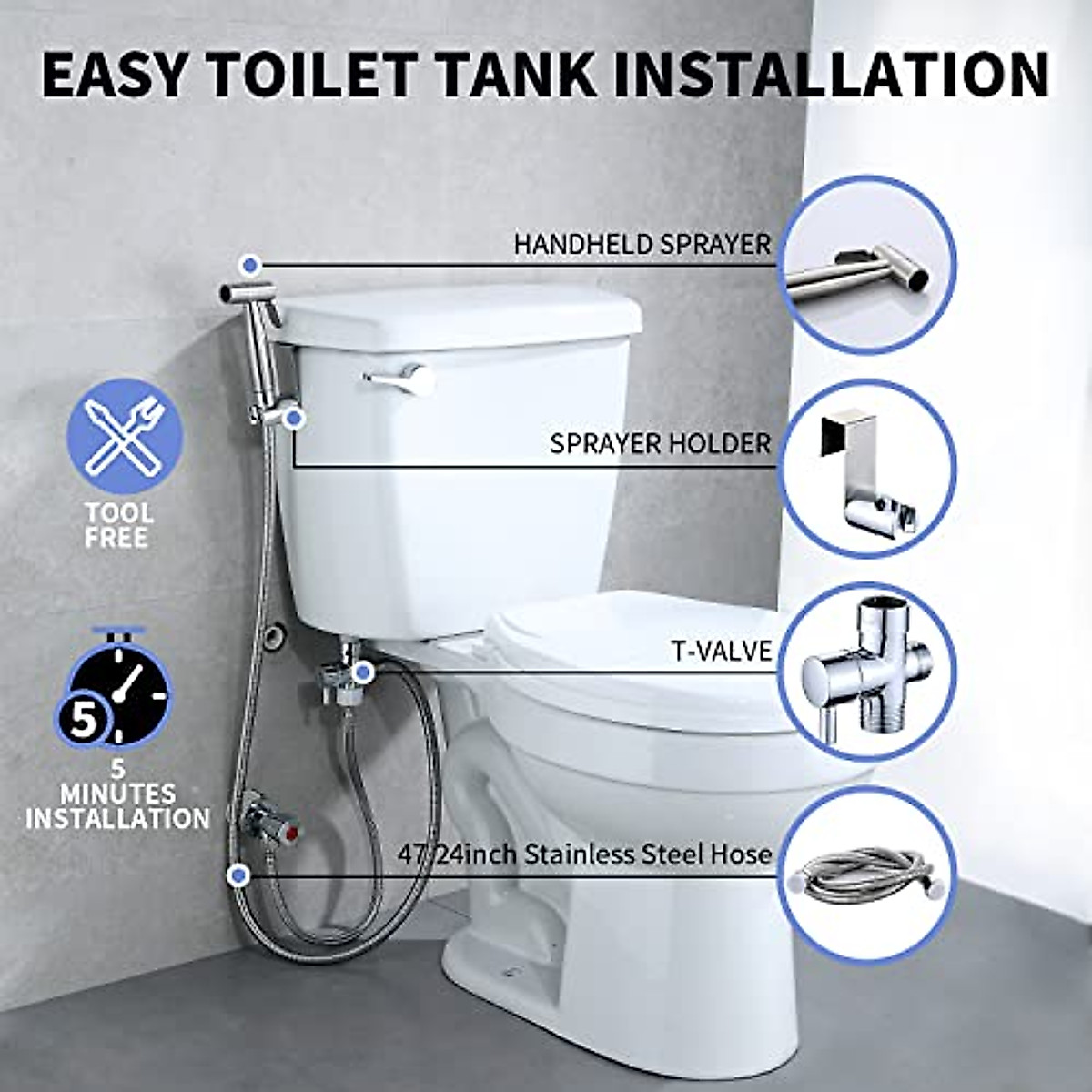 EASY TOILET TANK INSTALLATION

HANDHELD SPRAYER

SPRAYER HOLDER

T-VALVE

47.24inch Stainless Steel Hose

TOOL FREE

5

5 MINUTES INSTALLATION