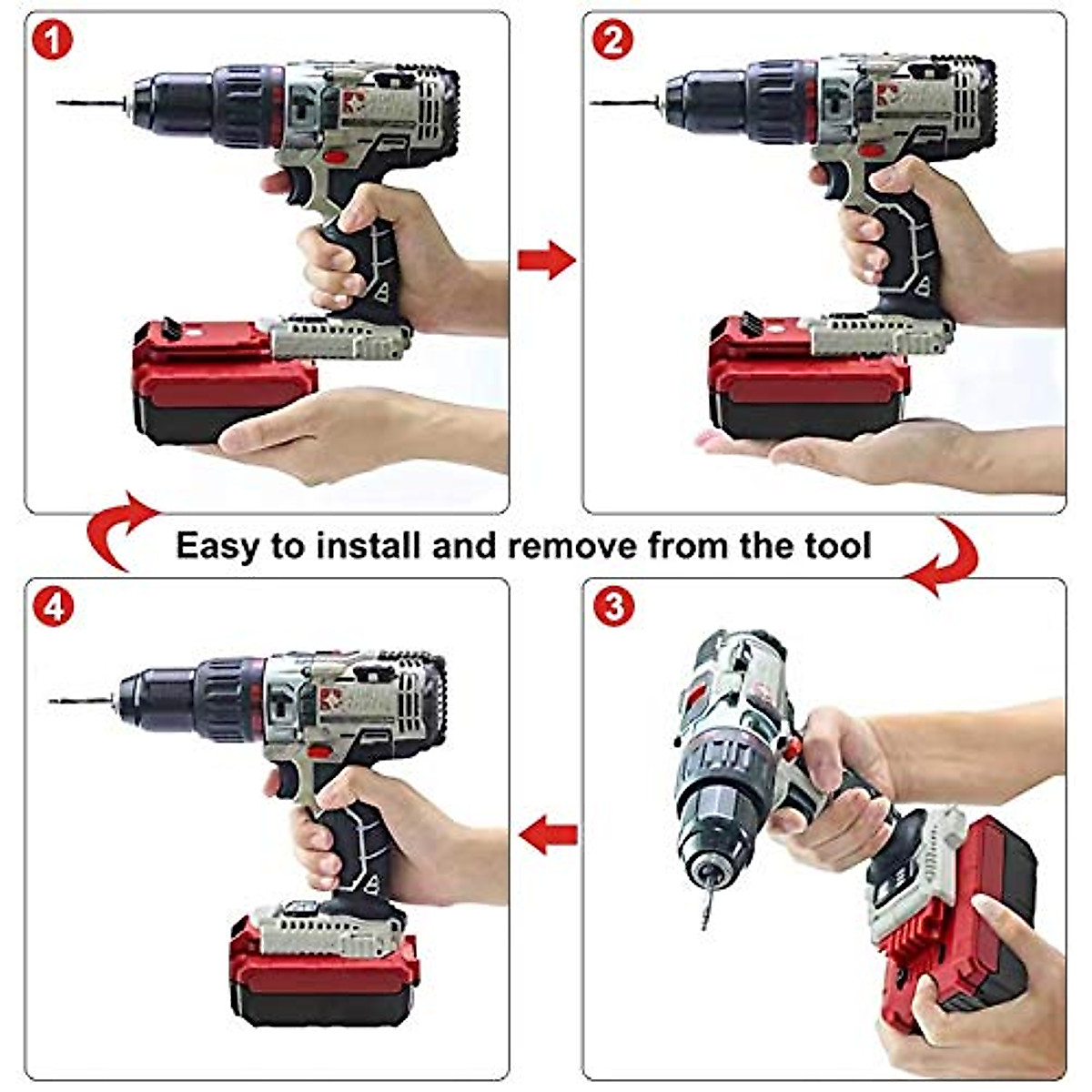 1

2

Easy to install and remove from the tool

4

3