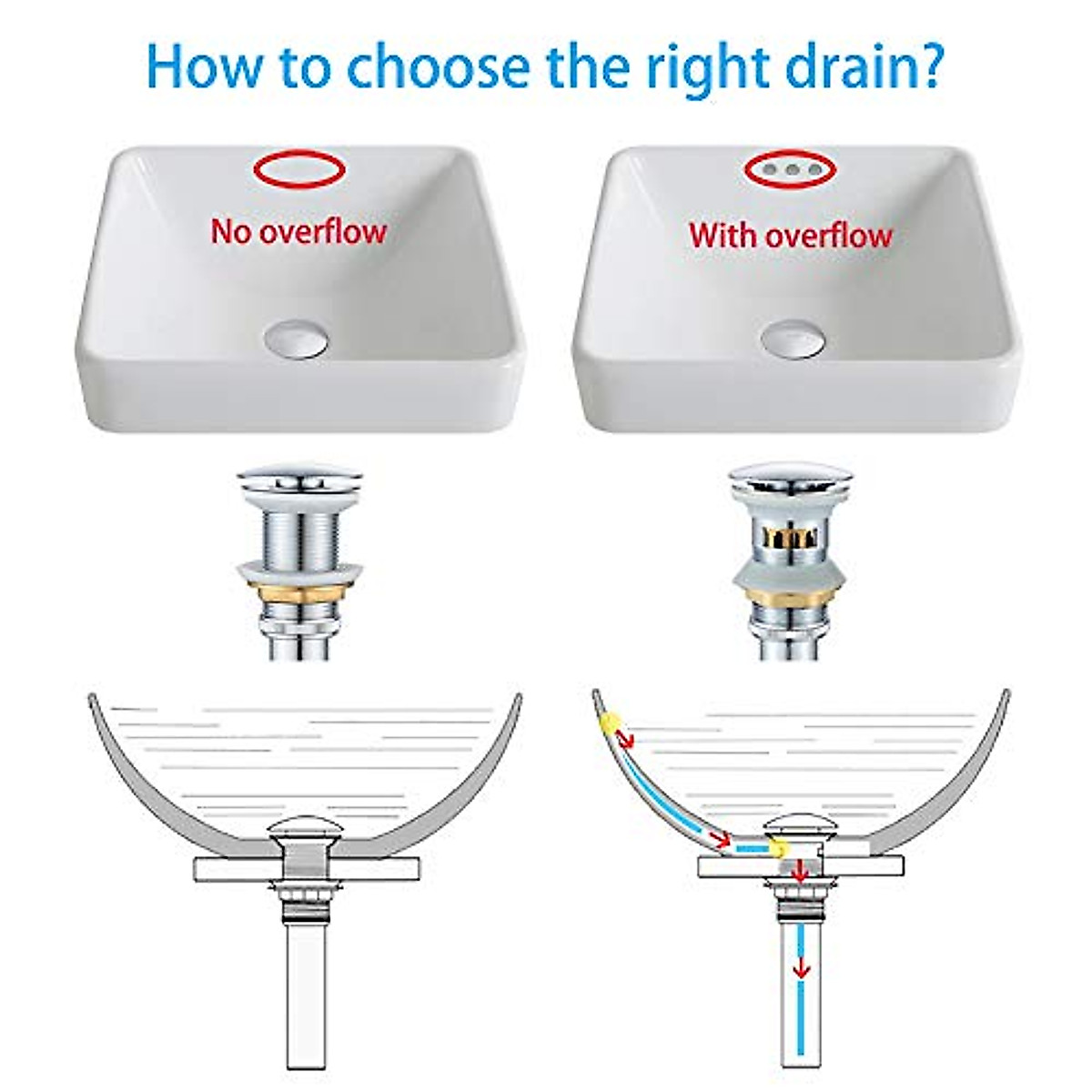 How to choose the right drain?

No overflow

With overflow