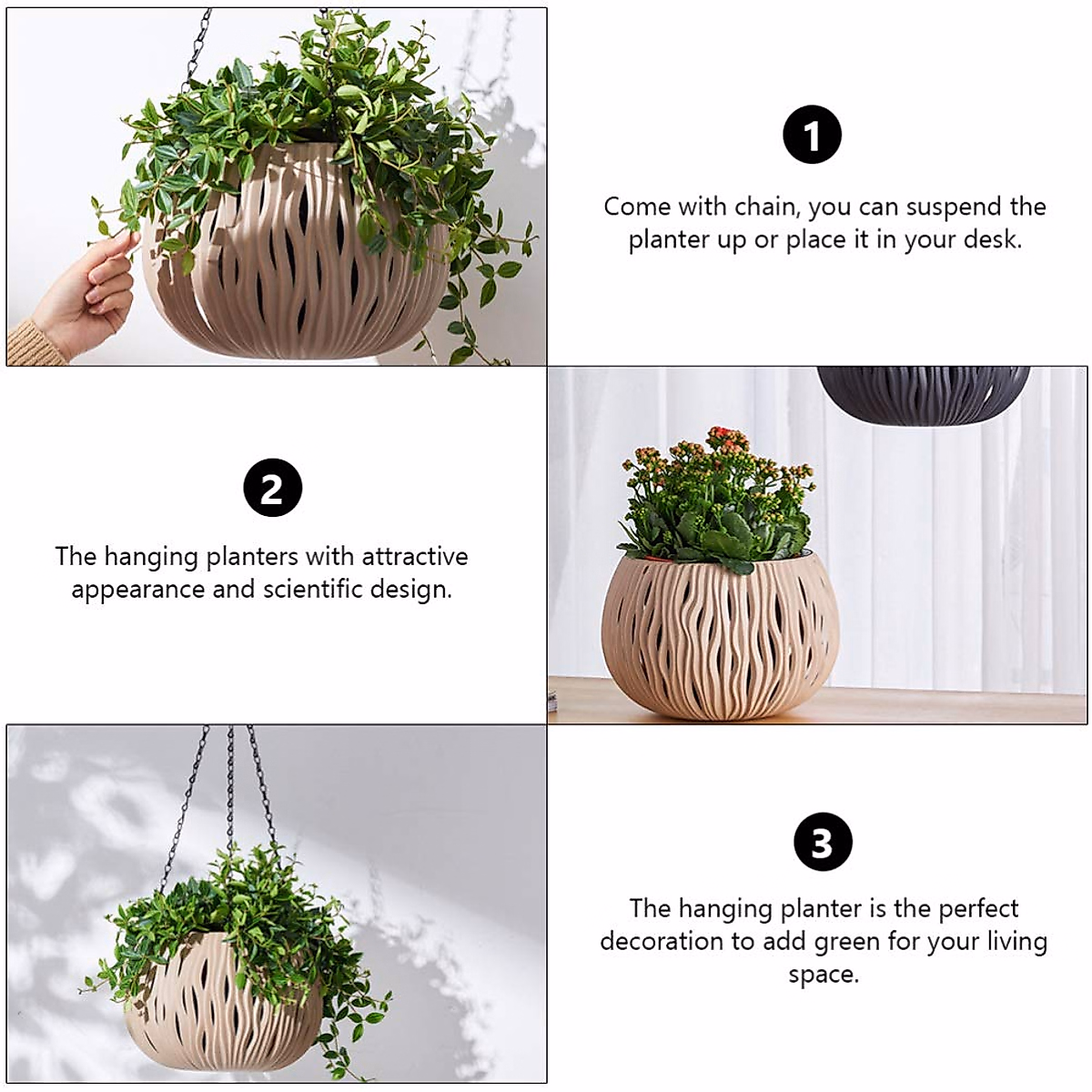 1

Come with chain, you can suspend the planter up or place it in your desk.

2

The hanging planters with attractive appearance and scientific design.

3

The hanging planter is the perfect decoration to add green for your living space.