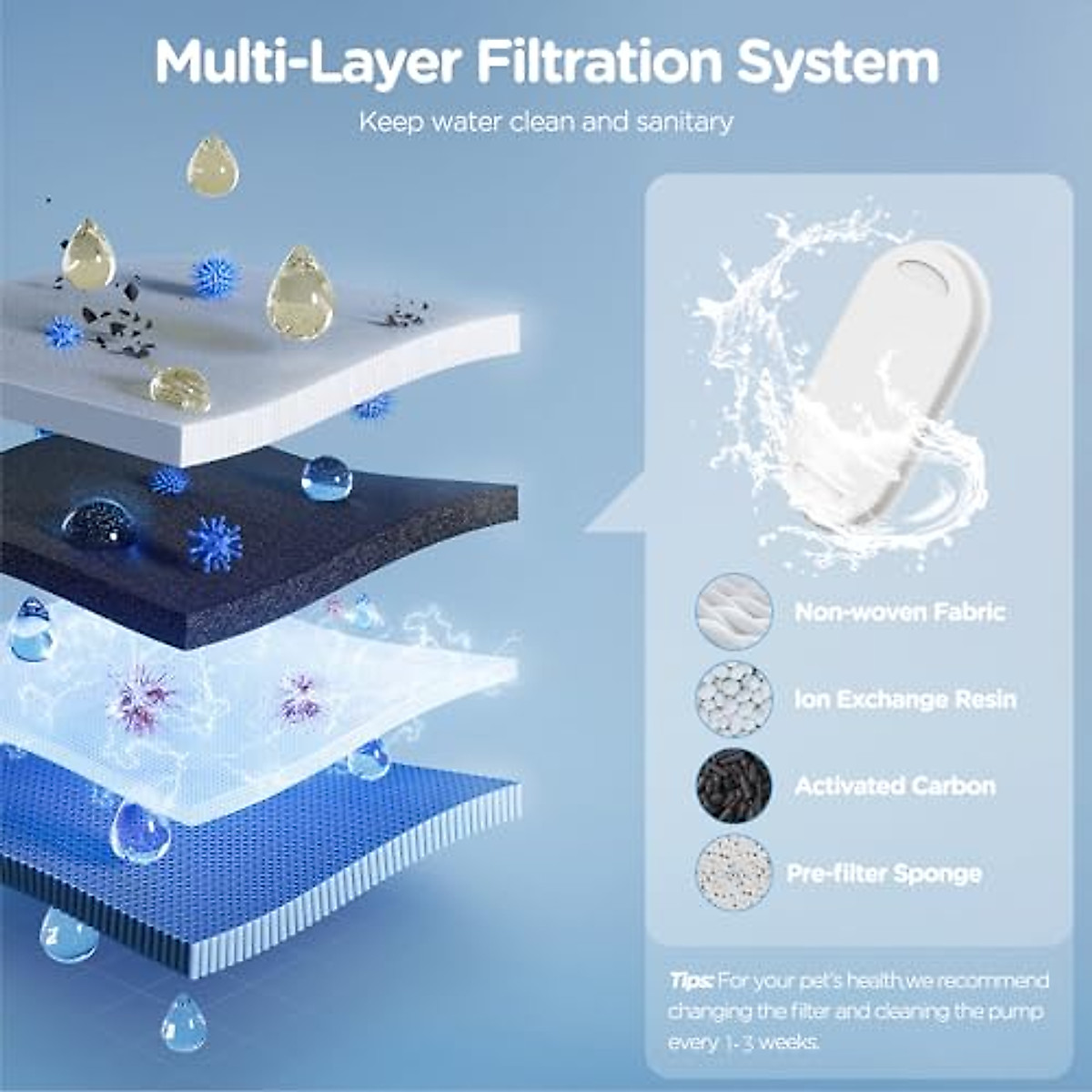 Multi-Layer Filtration System

Keep water clean and sanitary

Non-woven Fabric

Ion Exchange Resin

Activated Carbon

Pre-filter Sponge

Tips: For your pet's health,we recommend changing the filter and cleaning the pump every 1- 3 weeks.