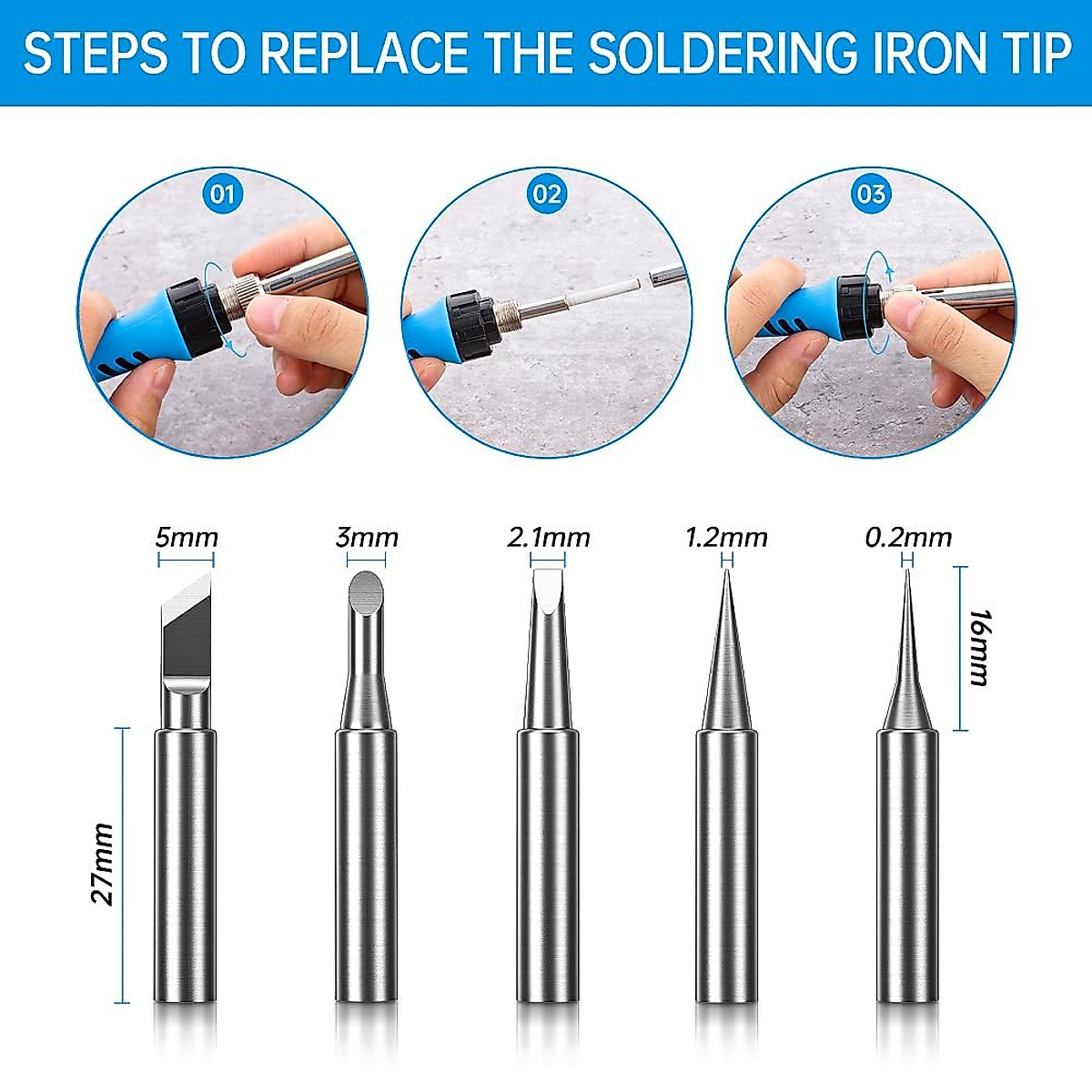 STEPS TO REPLACE THE SOLDERING IRON TIP

01

02

03

5mm

3mm

2.1mm

1.2mm

0.2mm

16mm

27mm