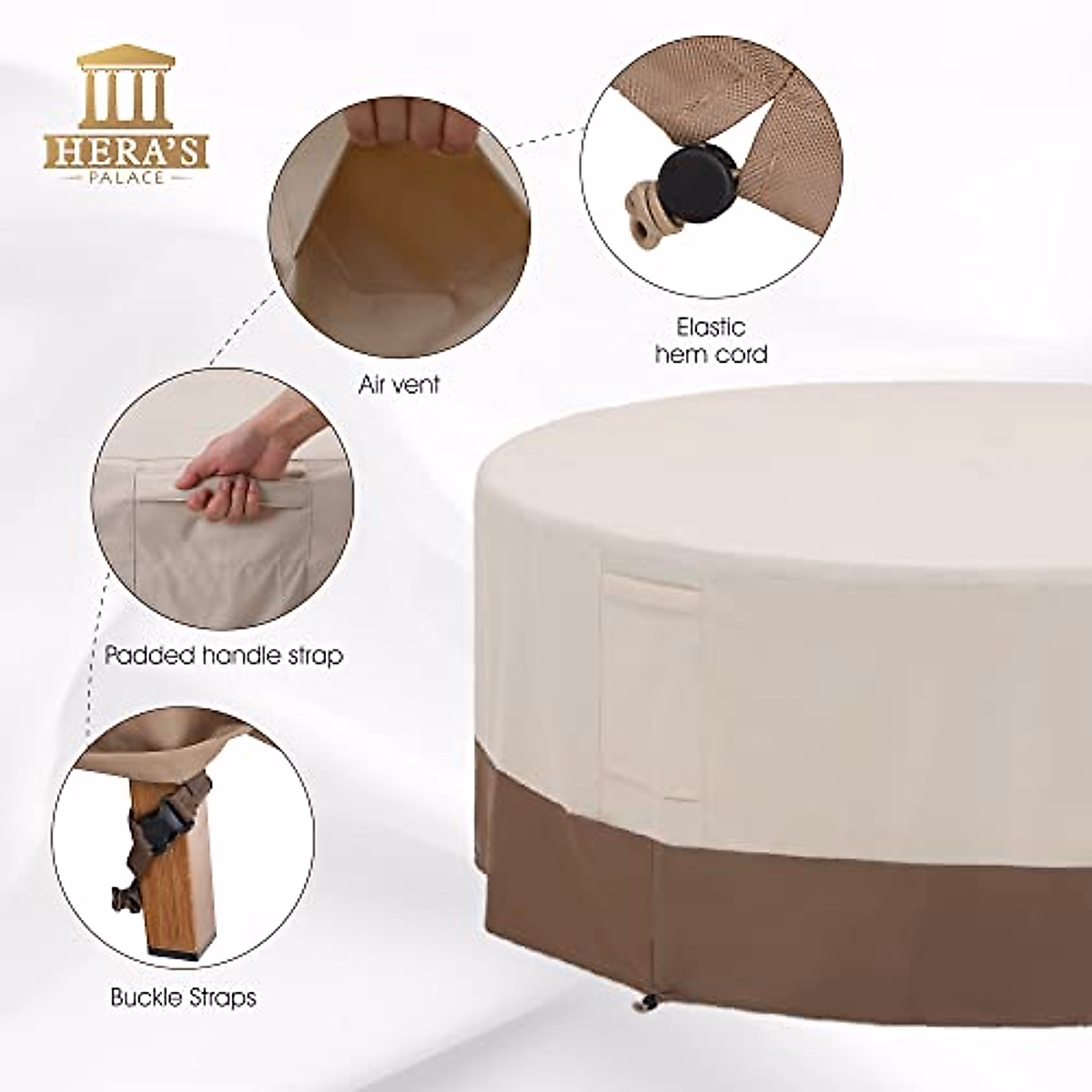 HERA'S
PALACE

Air vent

Elastic hem cord

Padded handle strap

Buckle Straps