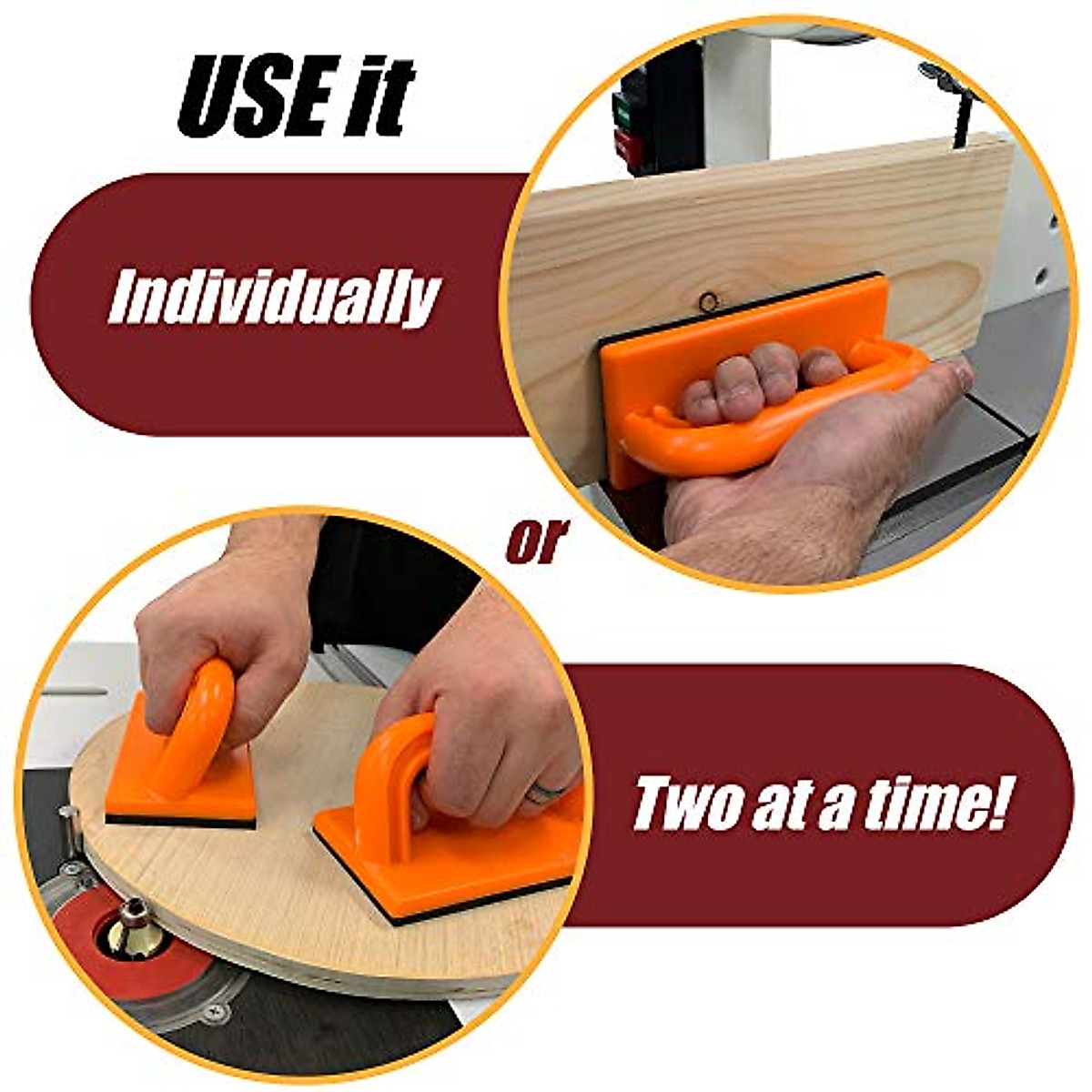 USE it

Individually

or

Two at a time!