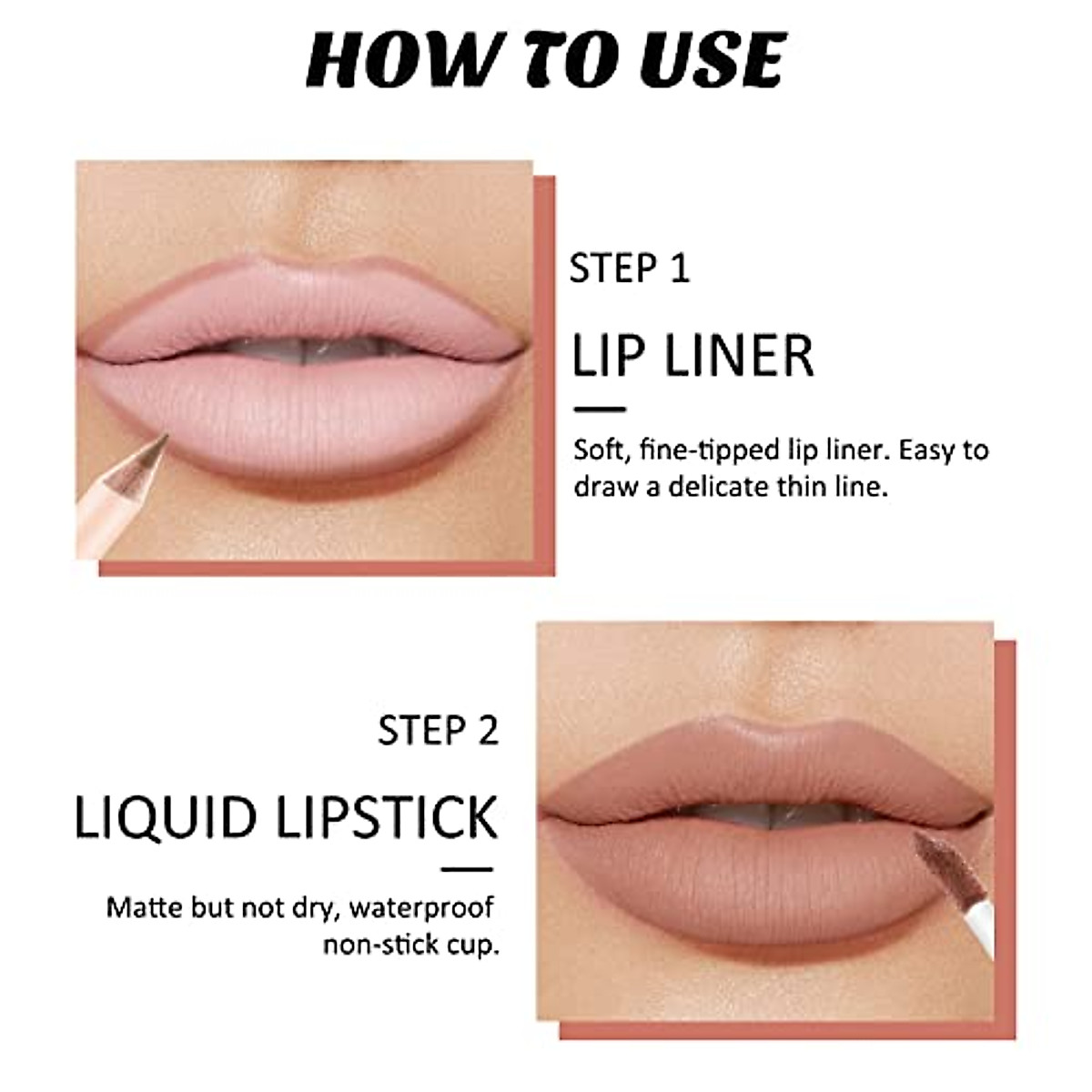 HOW TO USE

STEP 1

LIP LINER

Soft, fine-tipped lip liner. Easy to draw a delicate thin line.

STEP 2

LIQUID LIPSTICK

Matte but not dry, waterproof non-stick cup.