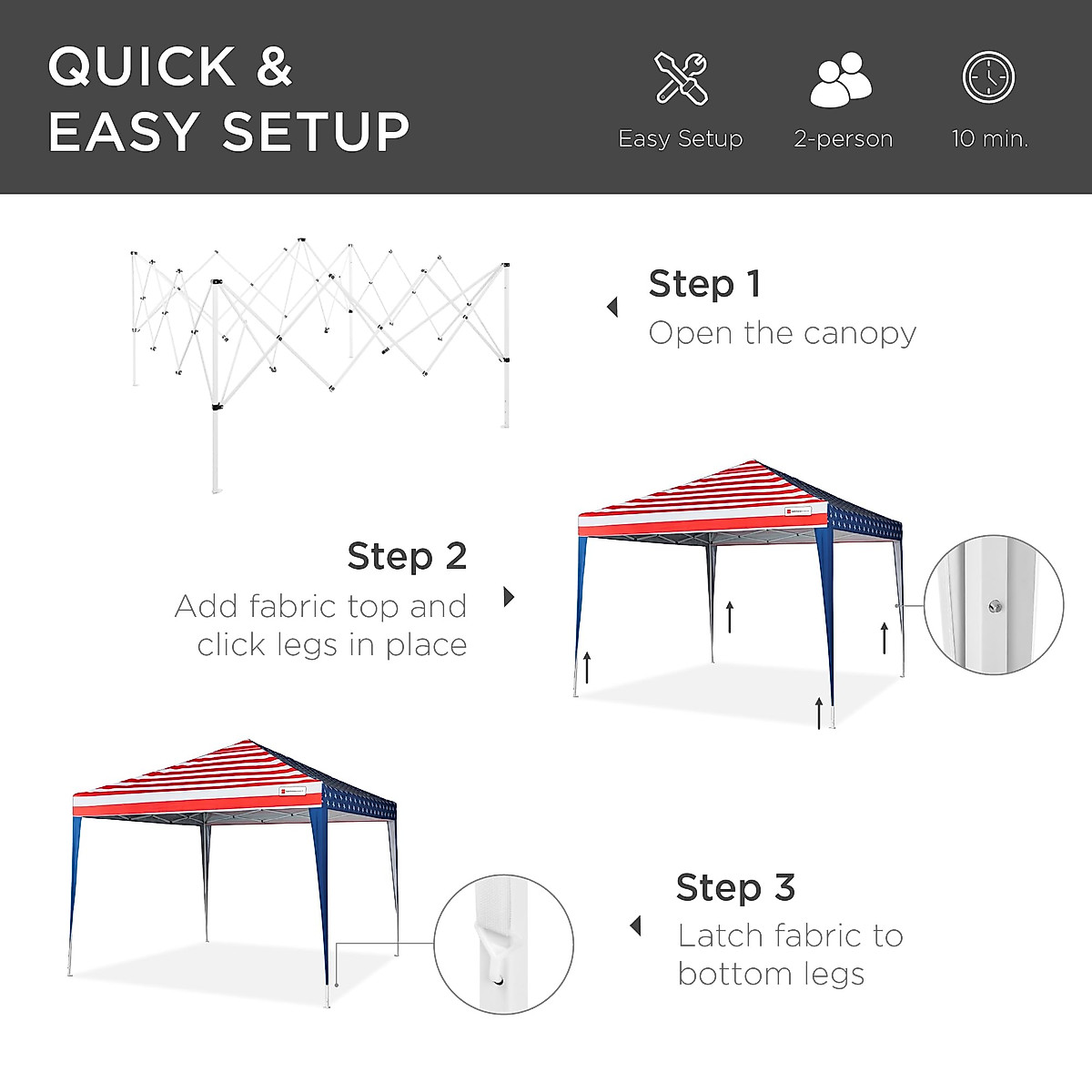 QUICK & EASY SETUP

Easy Setup

2-person

10 min.

Step 1
Open the canopy

Step 2
Add fabric top and click legs in place

Step 3
Latch fabric to bottom legs